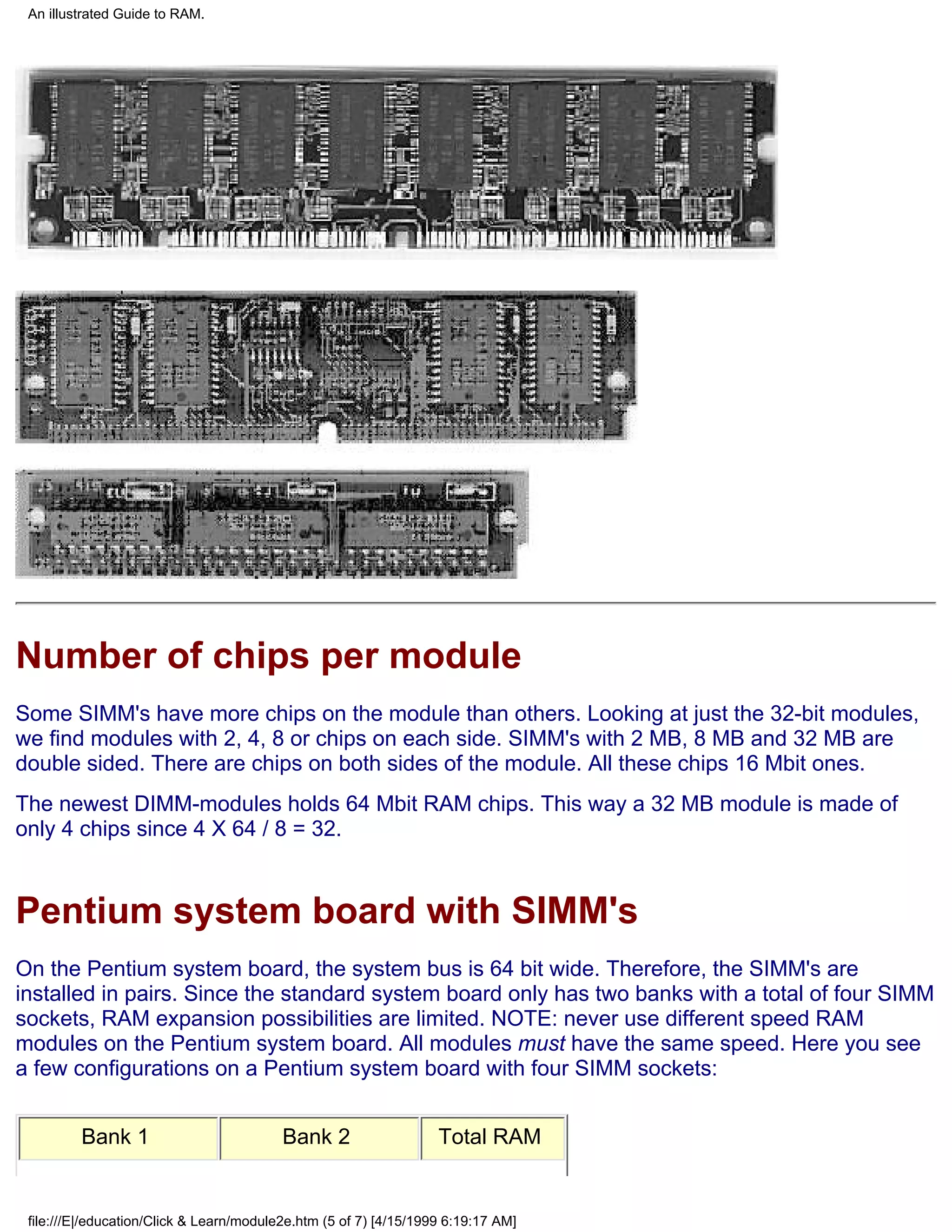 An illustrated Guide to RAM.

Number of chips per module

Some SIMM's have more chips on the module than others. Looking at just the 32-bit modules, we find modules with 2, 4, 8 or chips on each side. SIMM's with 2 MB, 8 MB and 32 MB are double sided. There are chips on both sides of the module. All these chips 16 Mbit ones.

The newest DIMM-modules holds 64 Mbit RAM chips. This way a 32 MB module is made of only 4 chips since 4 X 64 / 8 = 32.

Pentium system board with SIMM's

On the Pentium system board, the system bus is 64 bit wide. Therefore, the SIMM's are installed in pairs. Since the standard system board only has two banks with a total of four SIMM sockets, RAM expansion possibilities are limited. NOTE: never use different speed RAM modules on the Pentium system board. All modules must have the same speed. Here you see a few configurations on a Pentium system board with four SIMM sockets:

| Bank 1 | Bank 2 | Total RAM |
|---|---|---|

file:///E|/education/Click & Learn/module2e.htm (5 of 7) [4/15/1999 6:19:17 AM]