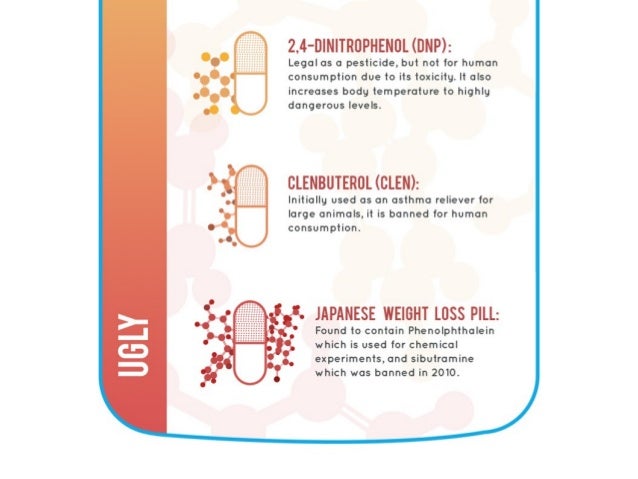 UGLY

2,4-DINITROPHENOL (DNP):
Legal as a pesticide, but not for human consumption due to its toxicity. It also increases body temperature to highly dangerous levels.

CLENBUTEROL (CLEN):
Initially used as an asthma reliever for large animals, it is banned for human consumption.

JAPANESE WEIGHT LOSS PILL:
Found to contain Phenolphthalein which is used for chemical experiments, and sibutramine which was banned in 2010.