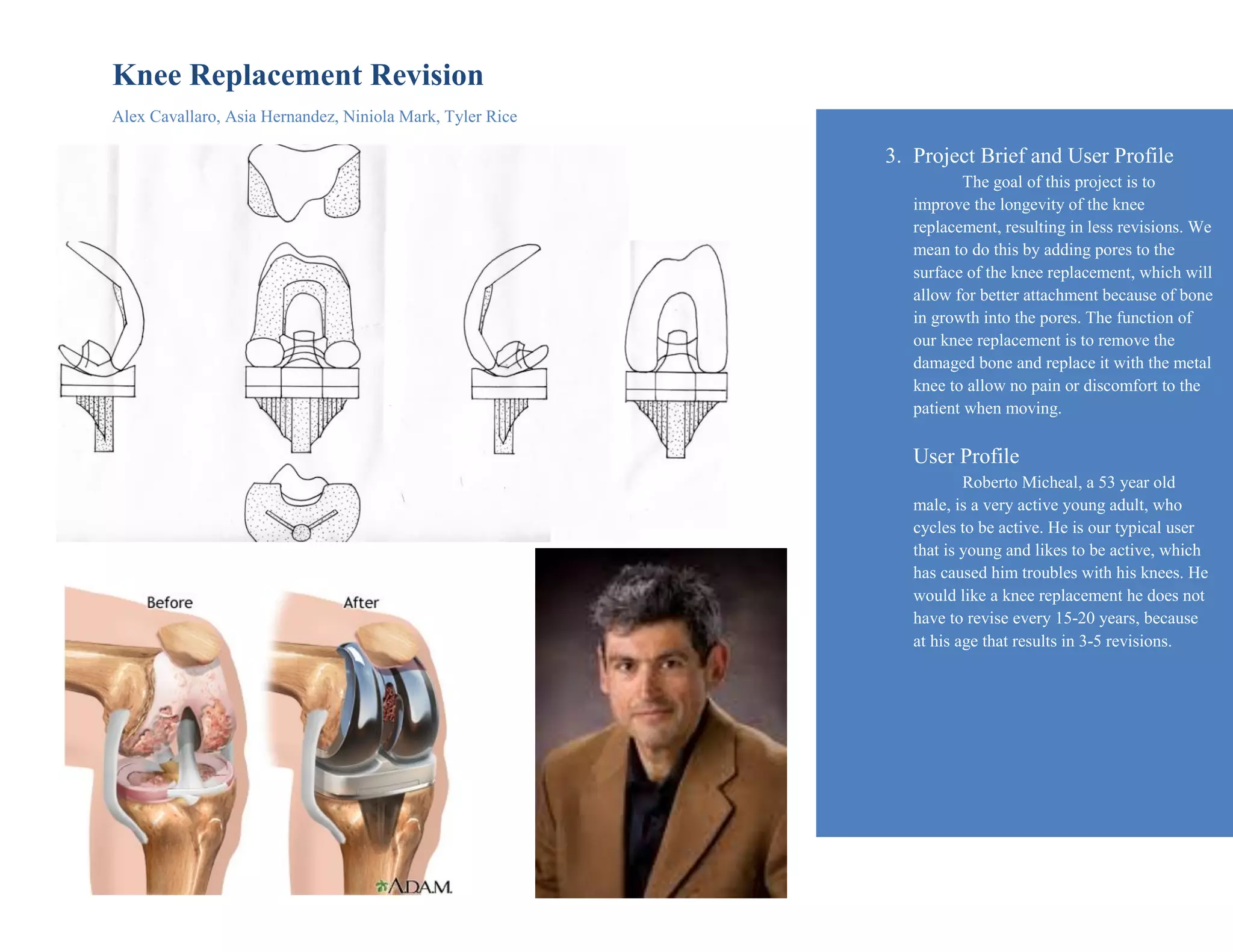 Knee Replacement Revision

Alex Cavallaro, Asia Hernandez, Niniola Mark, Tyler Rice

Before

After

A.D.A.M.

3. Project Brief and User Profile

The goal of this project is to improve the longevity of the knee replacement, resulting in less revisions. We mean to do this by adding pores to the surface of the knee replacement, which will allow for better attachment because of bone in growth into the pores. The function of our knee replacement is to remove the damaged bone and replace it with the metal knee to allow no pain or discomfort to the patient when moving.

User Profile

Roberto Micheal, a 53 year old male, is a very active young adult, who cycles to be active. He is our typical user that is young and likes to be active, which has caused him troubles with his knees. He would like a knee replacement he does not have to revise every 15-20 years, because at his age that results in 3-5 revisions.