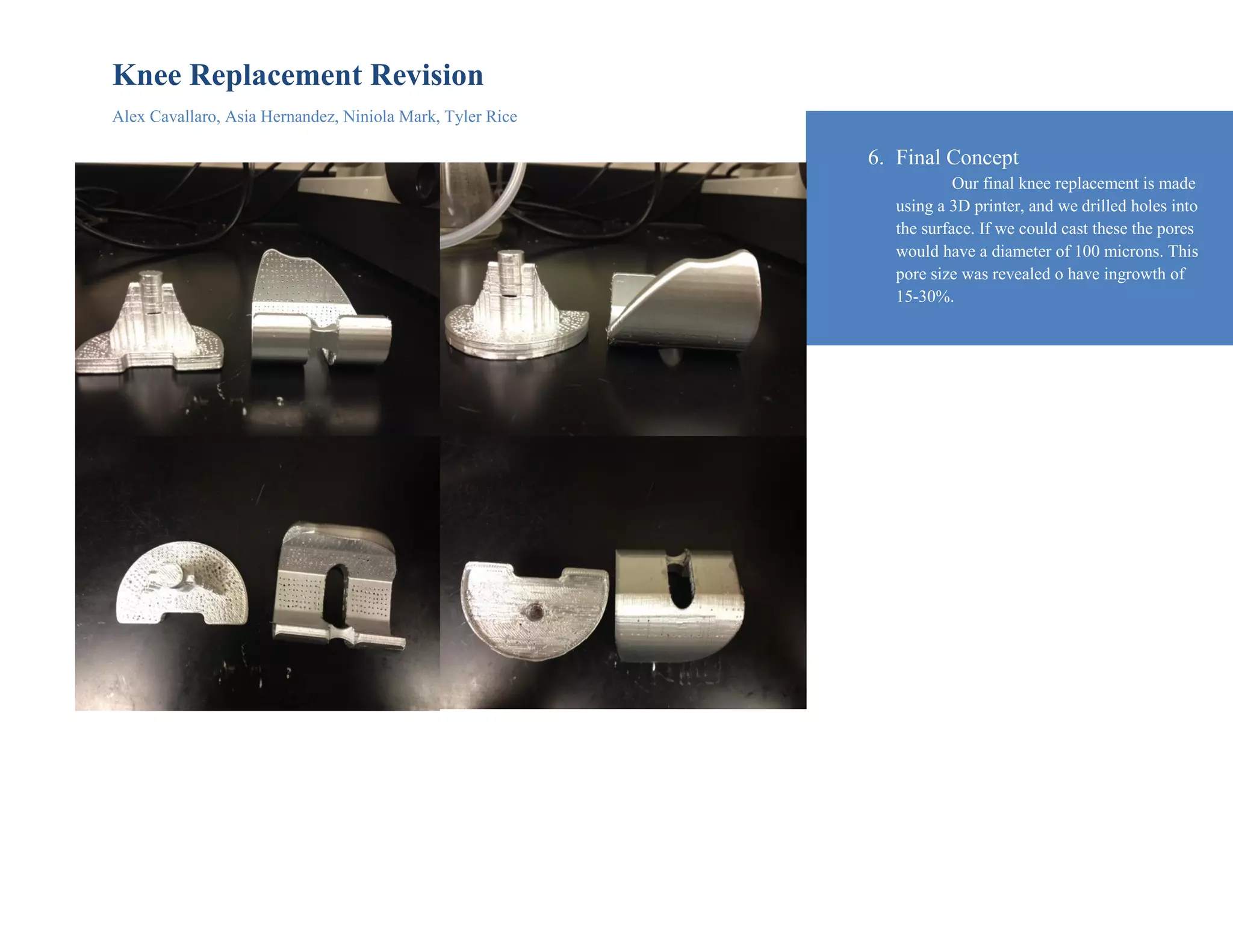 Knee Replacement Revision

Alex Cavallaro, Asia Hernandez, Niniola Mark, Tyler Rice

6. Final Concept

Our final knee replacement is made using a 3D printer, and we drilled holes into the surface. If we could cast these the pores would have a diameter of 100 microns. This pore size was revealed o have ingrowth of 15-30%.