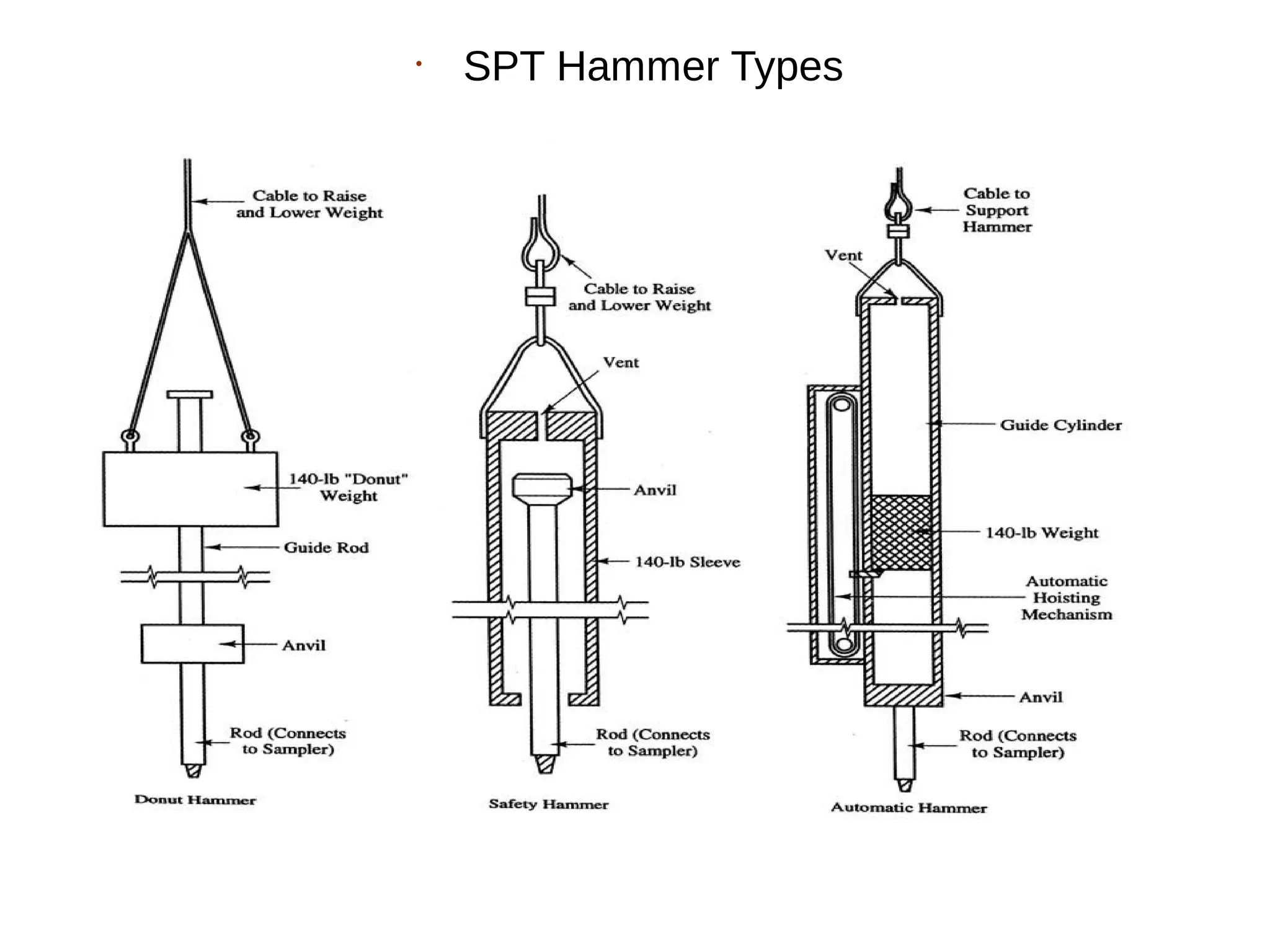 • SPT Hammer Types

Cable to Raise and Lower Weight

140-lb "Donut" Weight

Guide Rod

Anvil

Rod (Connects to Sampler)

Donut Hammer

Cable to Raise and Lower Weight

Vent

Anvil

140-lb Sleeve

Rod (Connects to Sampler)

Safety Hammer

Cable to Support Hammer

Vent

Guide Cylinder

140-lb Weight

Automatic Hoisting Mechanism

Anvil

Rod (Connects to Sampler)

Automatic Hammer