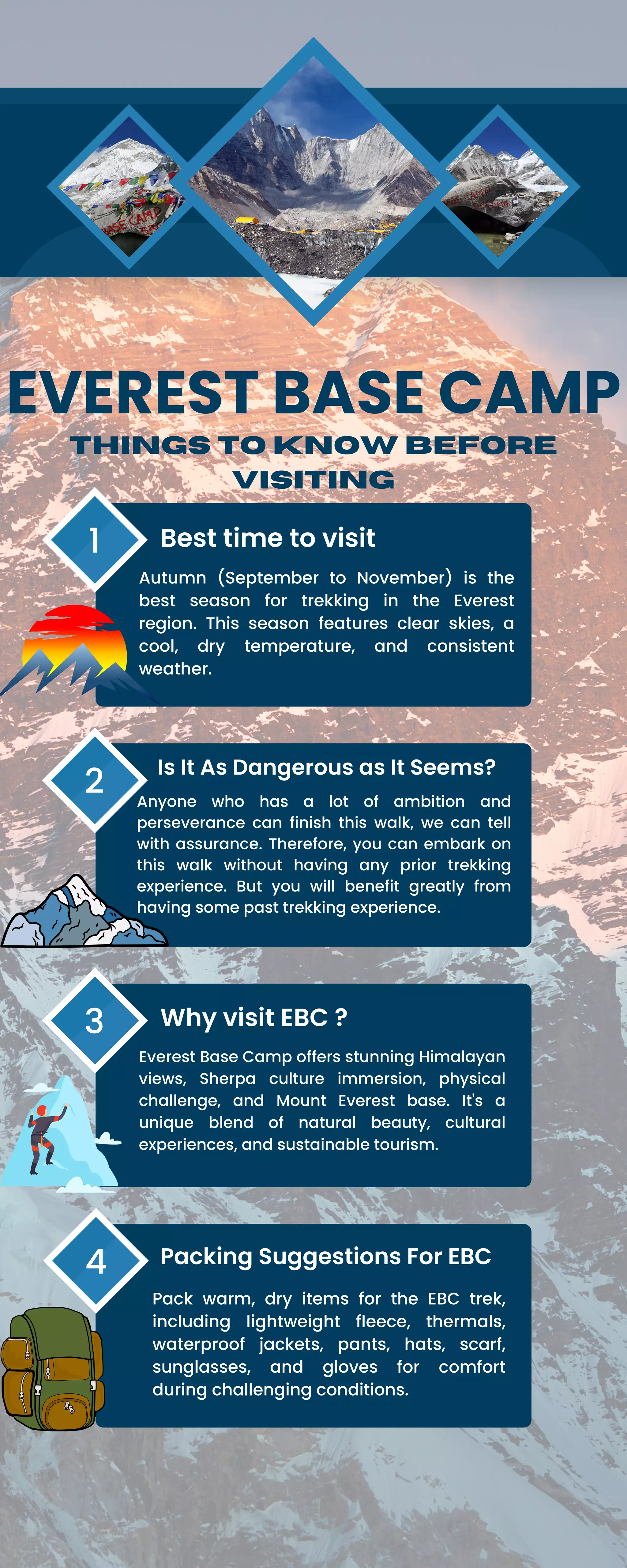 BASE CAMP

EVEREST BASE CAMP

THINGS TO KNOW BEFORE VISITING

1

Best time to visit

Autumn (September to November) is the best season for trekking in the Everest region. This season features clear skies, a cool, dry temperature, and consistent weather.

2

Is It As Dangerous as It Seems?

Anyone who has a lot of ambition and perseverance can finish this walk, we can tell with assurance. Therefore, you can embark on this walk without having any prior trekking experience. But you will benefit greatly from having some past trekking experience.

3

Why visit EBC ?

Everest Base Camp offers stunning Himalayan views, Sherpa culture immersion, physical challenge, and Mount Everest base. It's a unique blend of natural beauty, cultural experiences, and sustainable tourism.

4

Packing Suggestions For EBC

Pack warm, dry items for the EBC trek, including lightweight fleece, thermals, waterproof jackets, pants, hats, scarf, sunglasses, and gloves for comfort during challenging conditions.