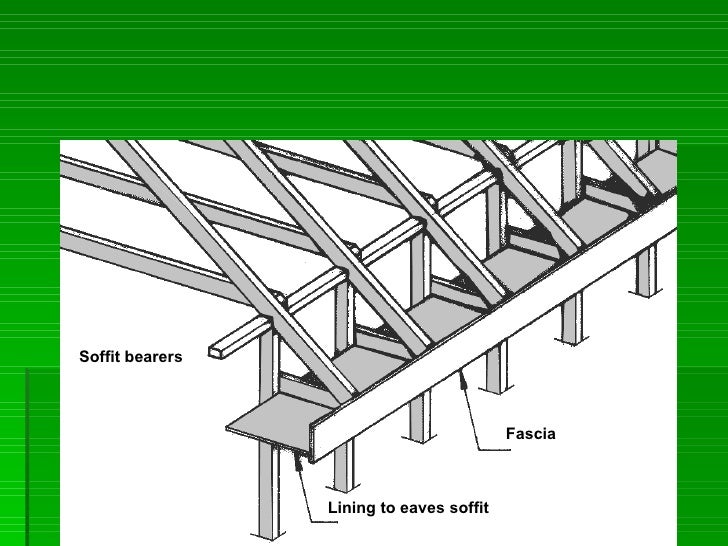 Soffit bearers

Fascia

Lining to eaves soffit