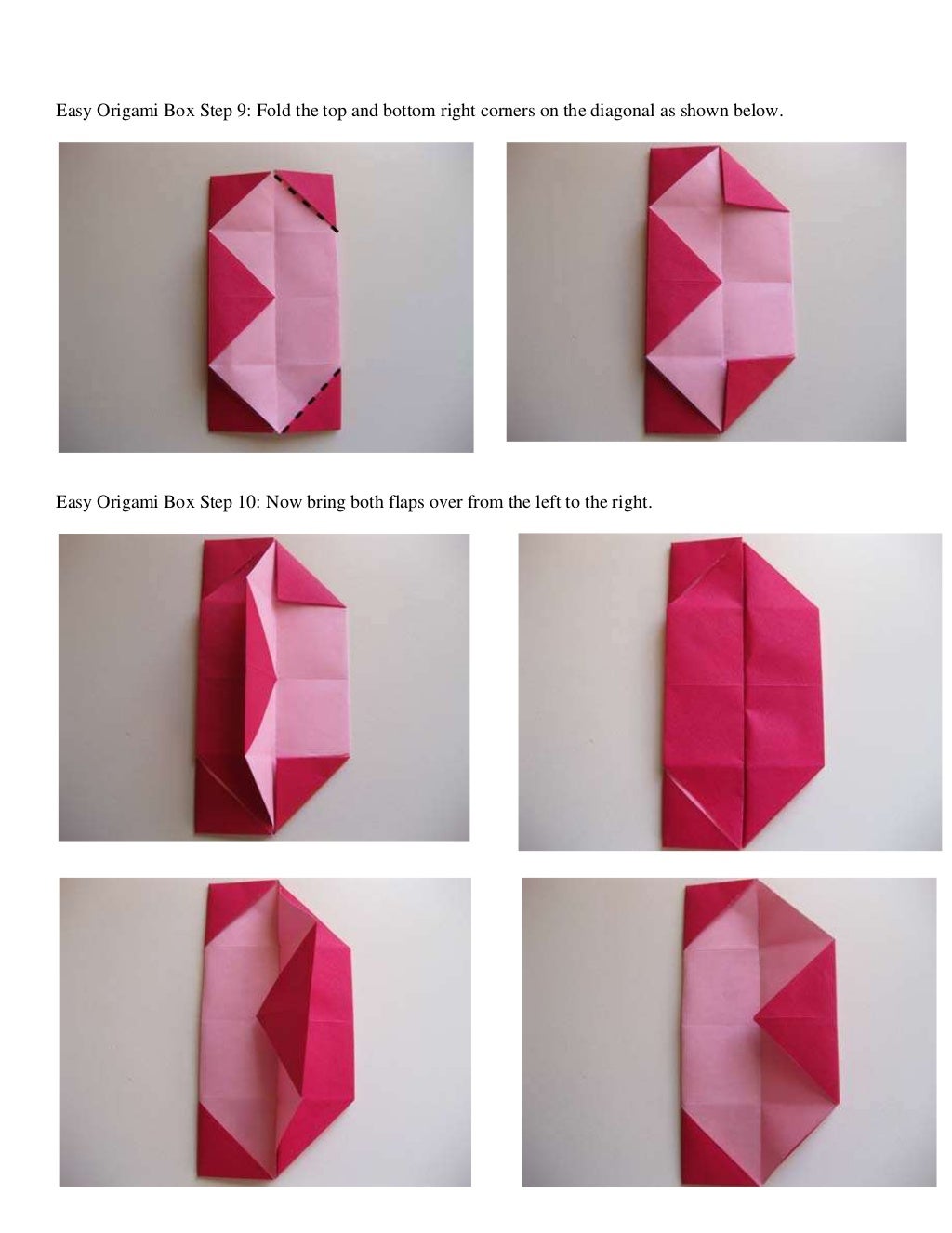 Easy Origami Box Step 9: Fold the top and bottom right corners on the diagonal as shown below.

Easy Origami Box Step 10: Now bring both flaps over from the left to the right.