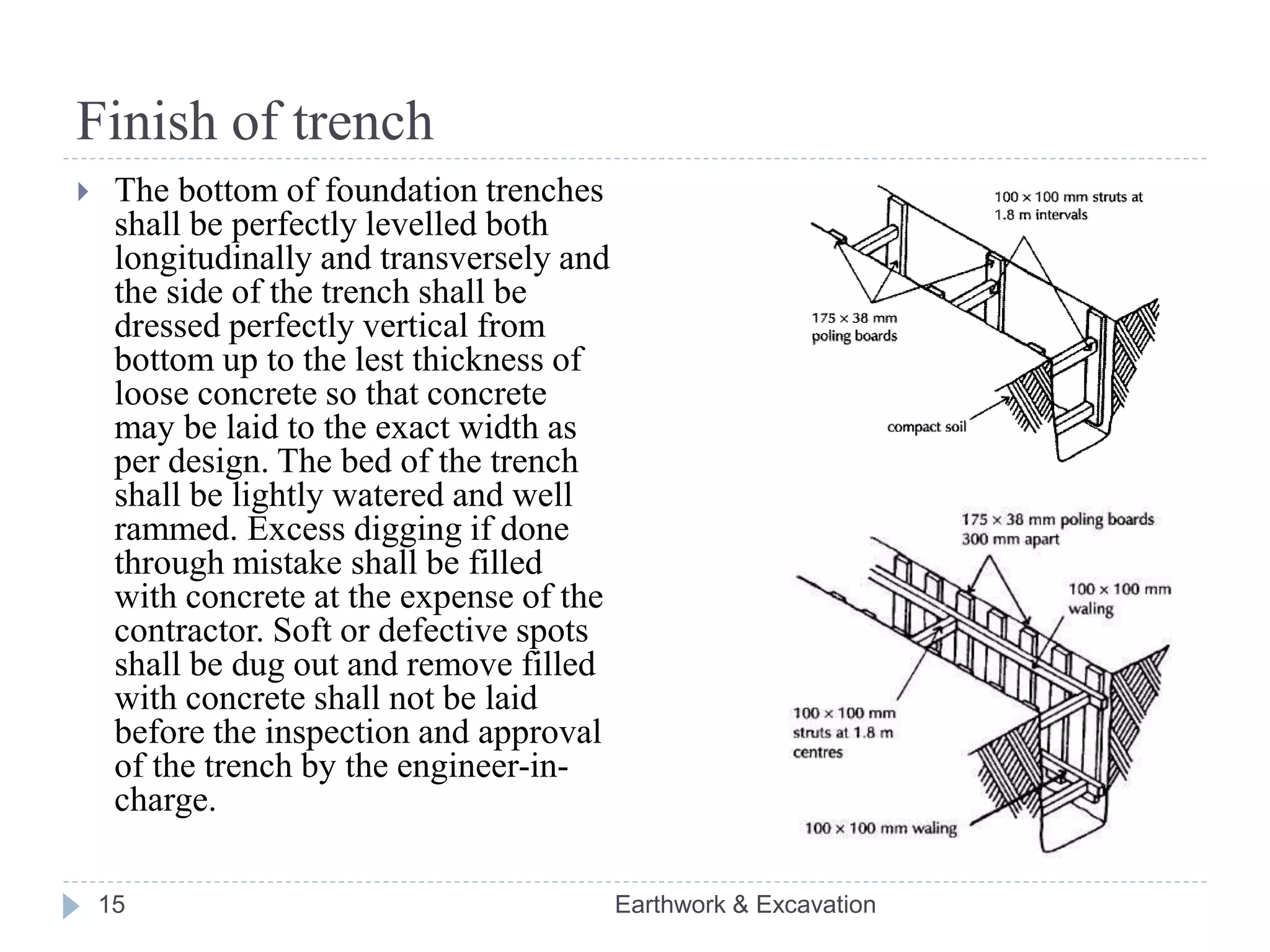 Finish of trench

The bottom of foundation trenches shall be perfectly levelled both longitudinally and transversely and the side of the trench shall be dressed perfectly vertical from bottom up to the lest thickness of loose concrete so that concrete may be laid to the exact width as per design. The bed of the trench shall be lightly watered and well rammed. Excess digging if done through mistake shall be filled with concrete at the expense of the contractor. Soft or defective spots shall be dug out and remove filled with concrete shall not be laid before the inspection and approval of the trench by the engineer-in-charge.

100 × 100 mm struts at 1.8 m intervals

175 × 38 mm poling boards

compact soil

175 × 38 mm poling boards 300 mm apart

100 × 100 mm waling

100 × 100 mm struts at 1.8 m centres

100 × 100 mm waling

15

Earthwork & Excavation