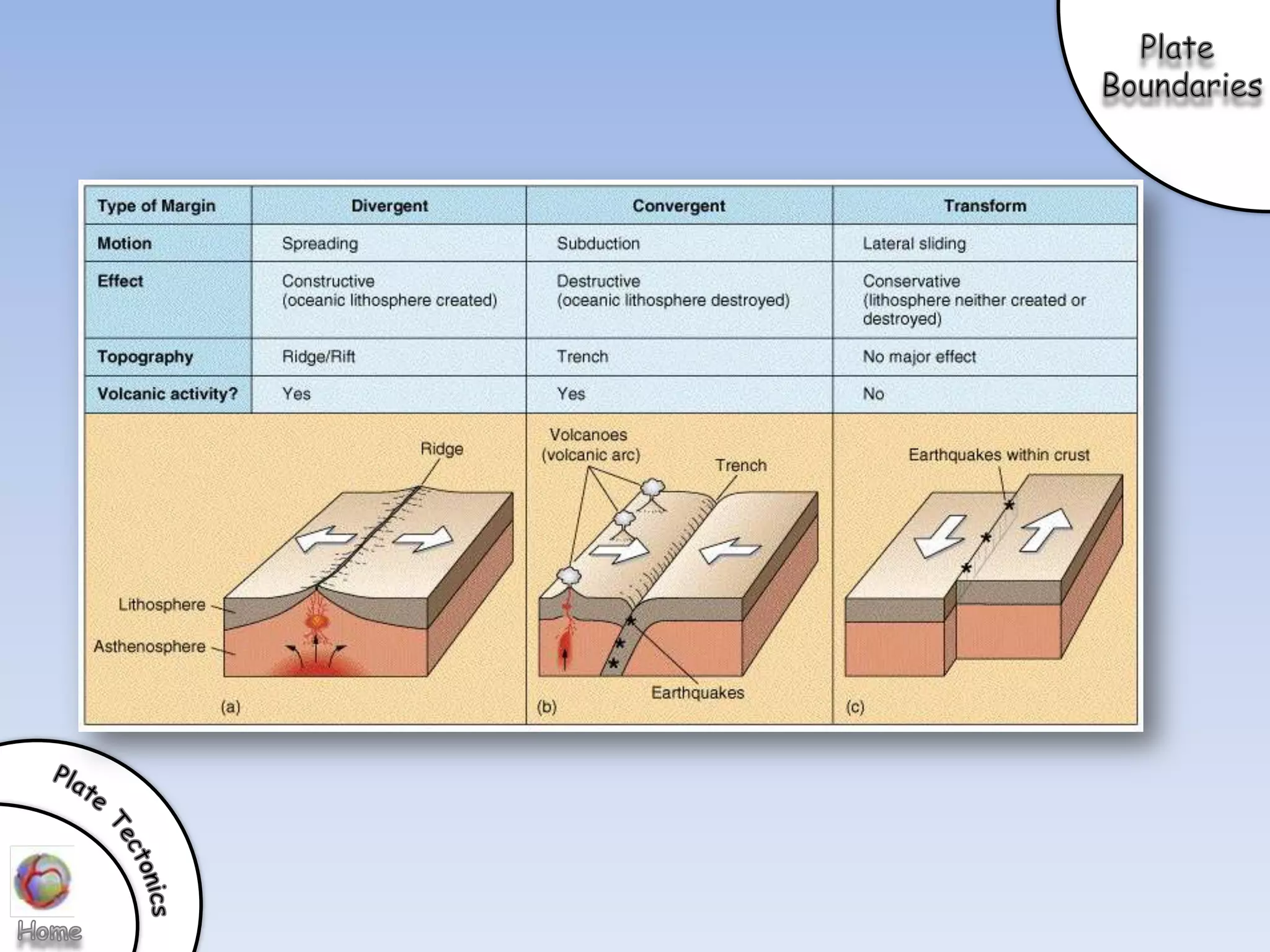 Plate Boundaries

| Type of Margin | Divergent | Convergent | Transform |
|---|---|---|---|
| Motion | Spreading | Subduction | Lateral sliding |
| Effect | Constructive (oceanic lithosphere created) | Destructive (oceanic lithosphere destroyed) | Conservative (lithosphere neither created or destroyed) |
| Topography | Ridge/Rift | Trench | No major effect |
| Volcanic activity? | Yes | Yes | No |

Ridge
Lithosphere
Asthenosphere
(a)

Volcanoes (volcanic arc)
Trench
Earthquakes
(b)

Earthquakes within crust
(c)

Plate Tectonics

Home