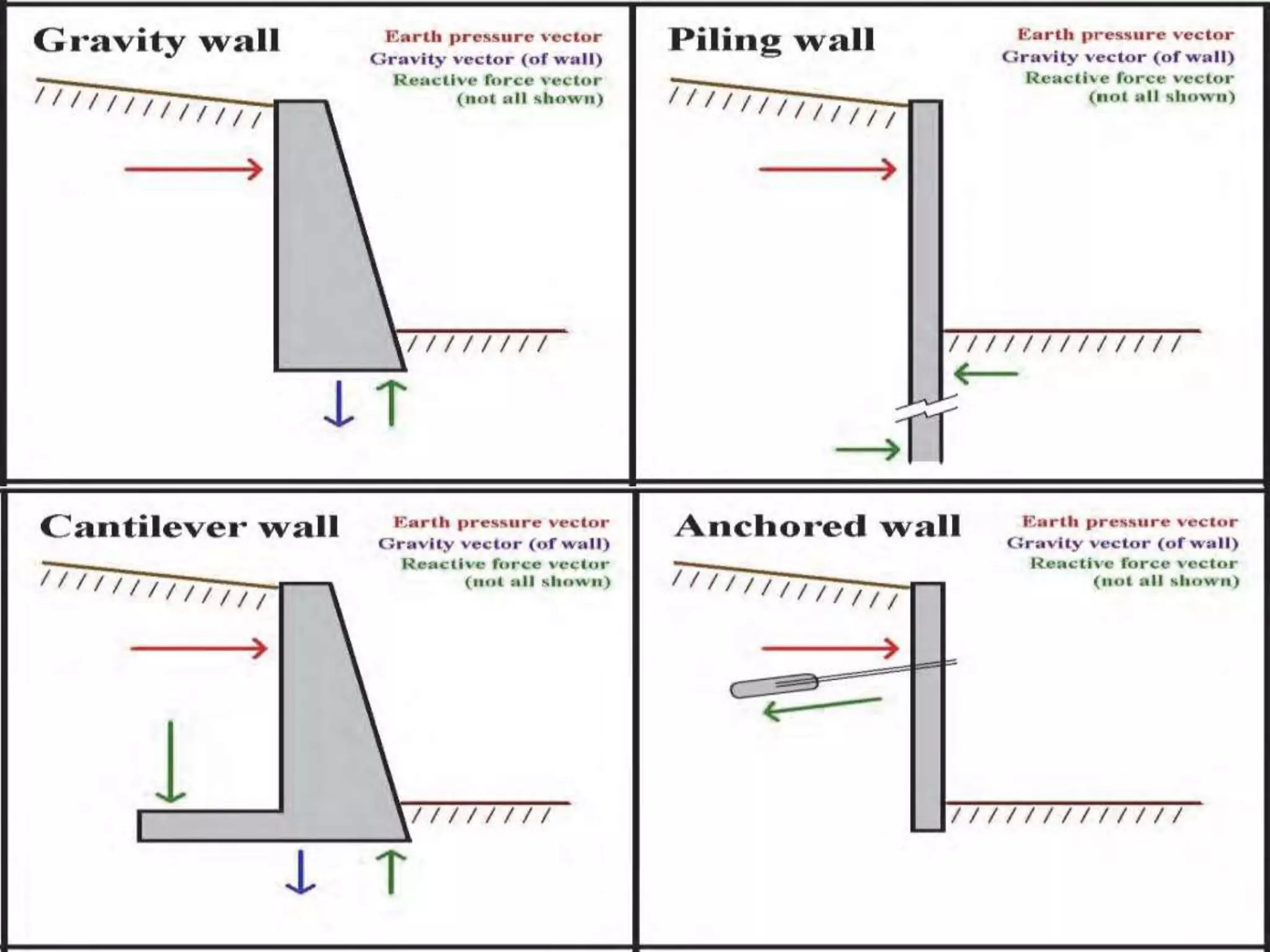 Gravity wall

Earth pressure vector
Gravity vector (of wall)
Reactive force vector
(not all shown)

Piling wall

Earth pressure vector
Gravity vector (of wall)
Reactive force vector
(not all shown)

Cantilever wall

Earth pressure vector
Gravity vector (of wall)
Reactive force vector
(not all shown)

Anchored wall

Earth pressure vector
Gravity vector (of wall)
Reactive force vector
(not all shown)