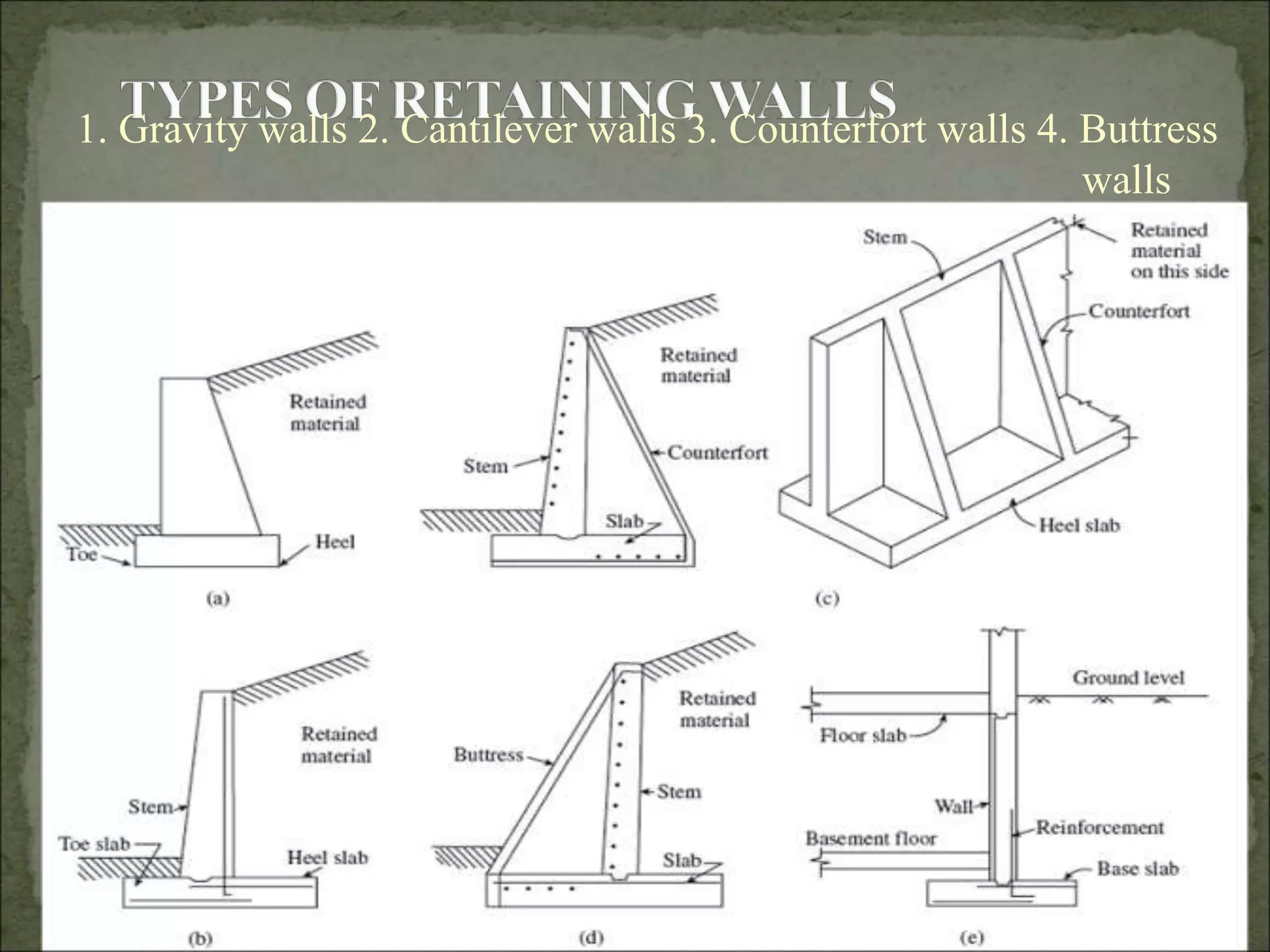 TYPES OF RETAINING WALLS
1. Gravity walls 2. Cantilever walls 3. Counterfort walls 4. Buttress walls

Retained material
Toe
Heel
(a)

Retained material
Stem
Counterfort
Slab

Stem
Retained material on this side
Counterfort
Heel slab
(c)

Retained material
Stem
Toe slab
Heel slab
(b)

Retained material
Buttress
Stem
Slab
(d)

Ground level
Floor slab
Wall
Reinforcement
Basement floor
Base slab
(e)