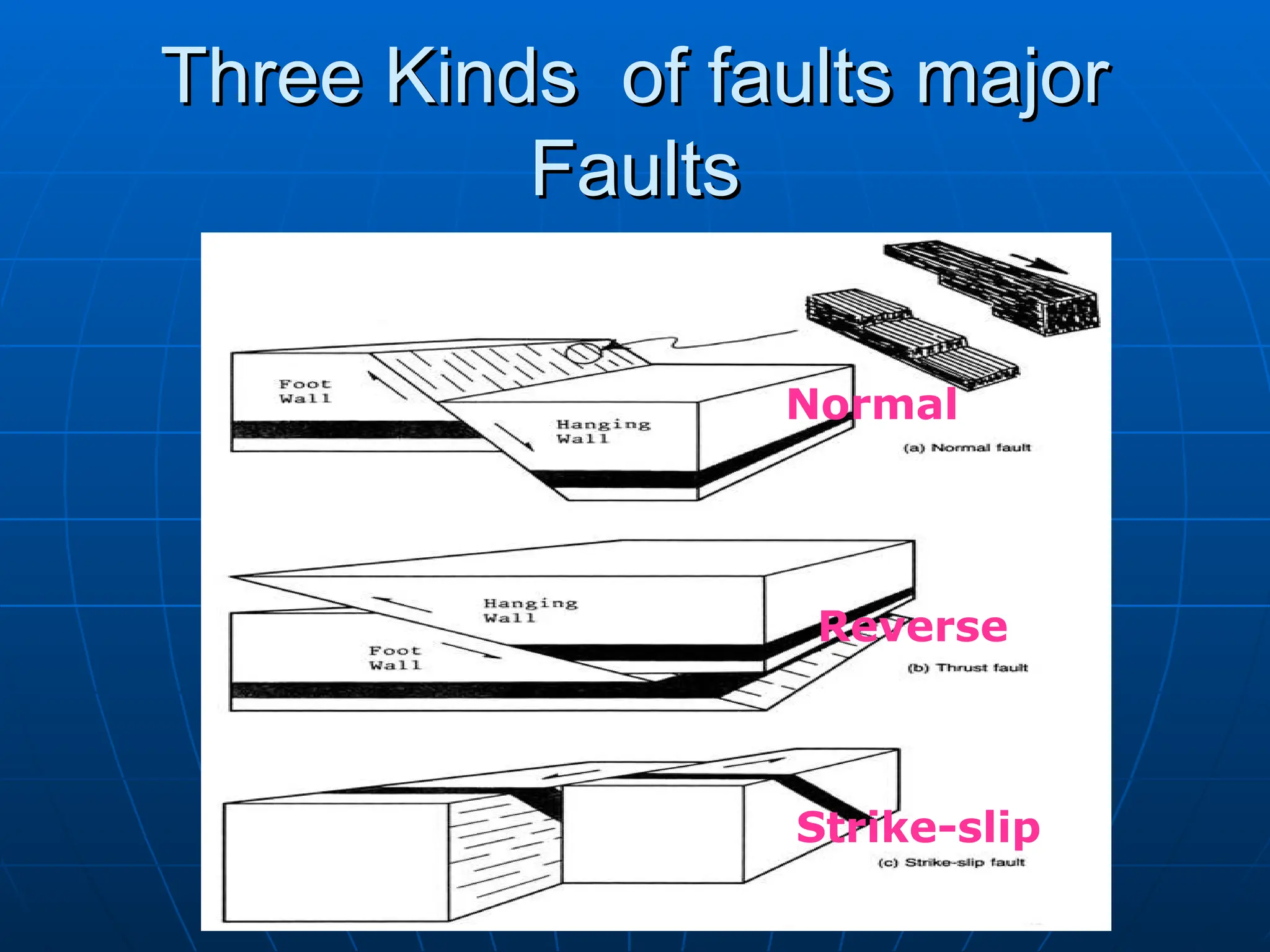 Three Kinds of faults major Faults

Foot Wall

Hanging Wall

Normal

(a) Normal fault

Hanging Wall

Foot Wall

Reverse

(b) Thrust fault

Strike-slip

(c) Strike-slip fault