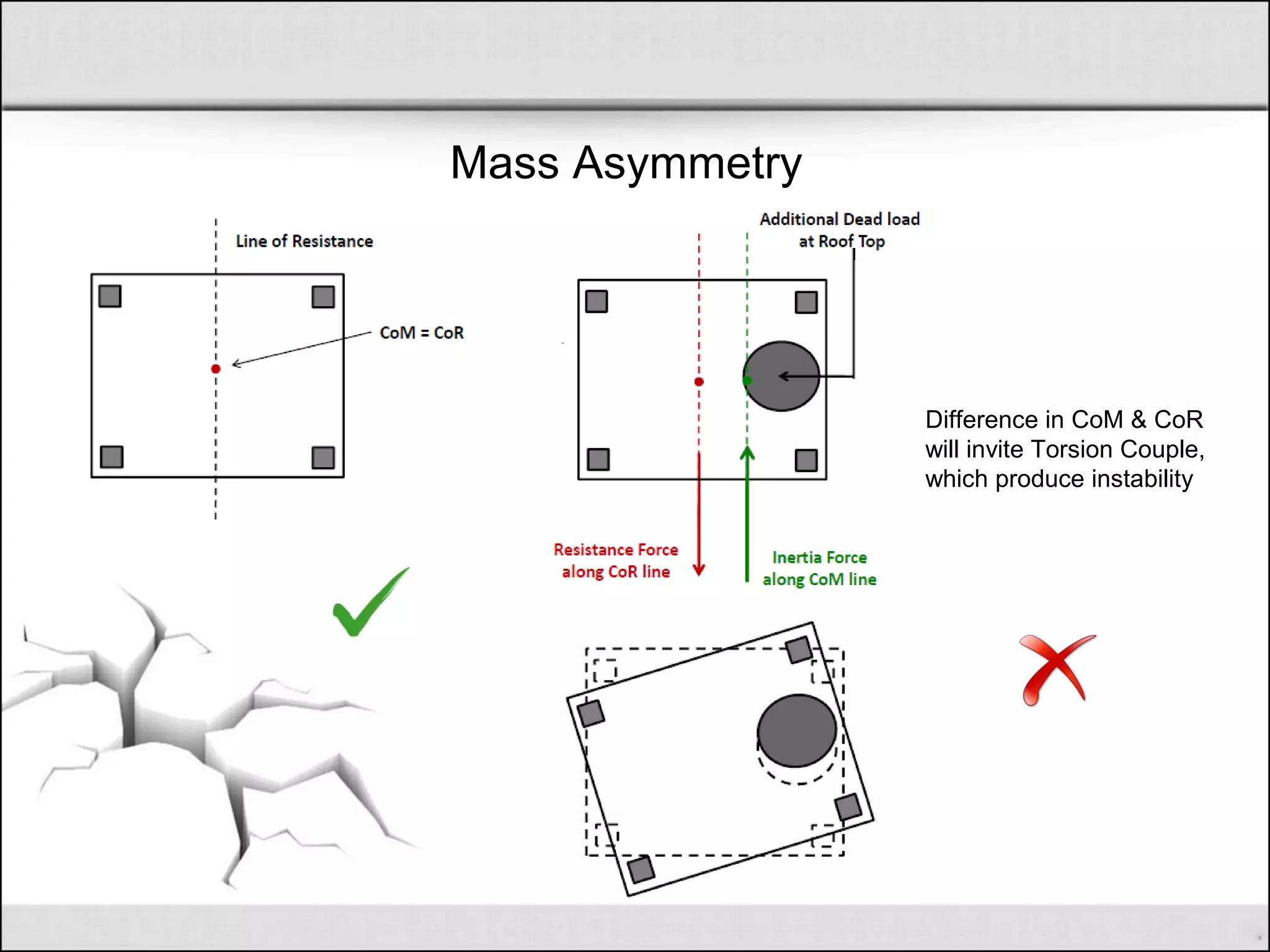 Mass Asymmetry

Line of Resistance

CoM = CoR

Additional Dead load at Roof Top

Resistance Force along CoR line

Inertia Force along CoM line

Difference in CoM & CoR will invite Torsion Couple, which produce instability