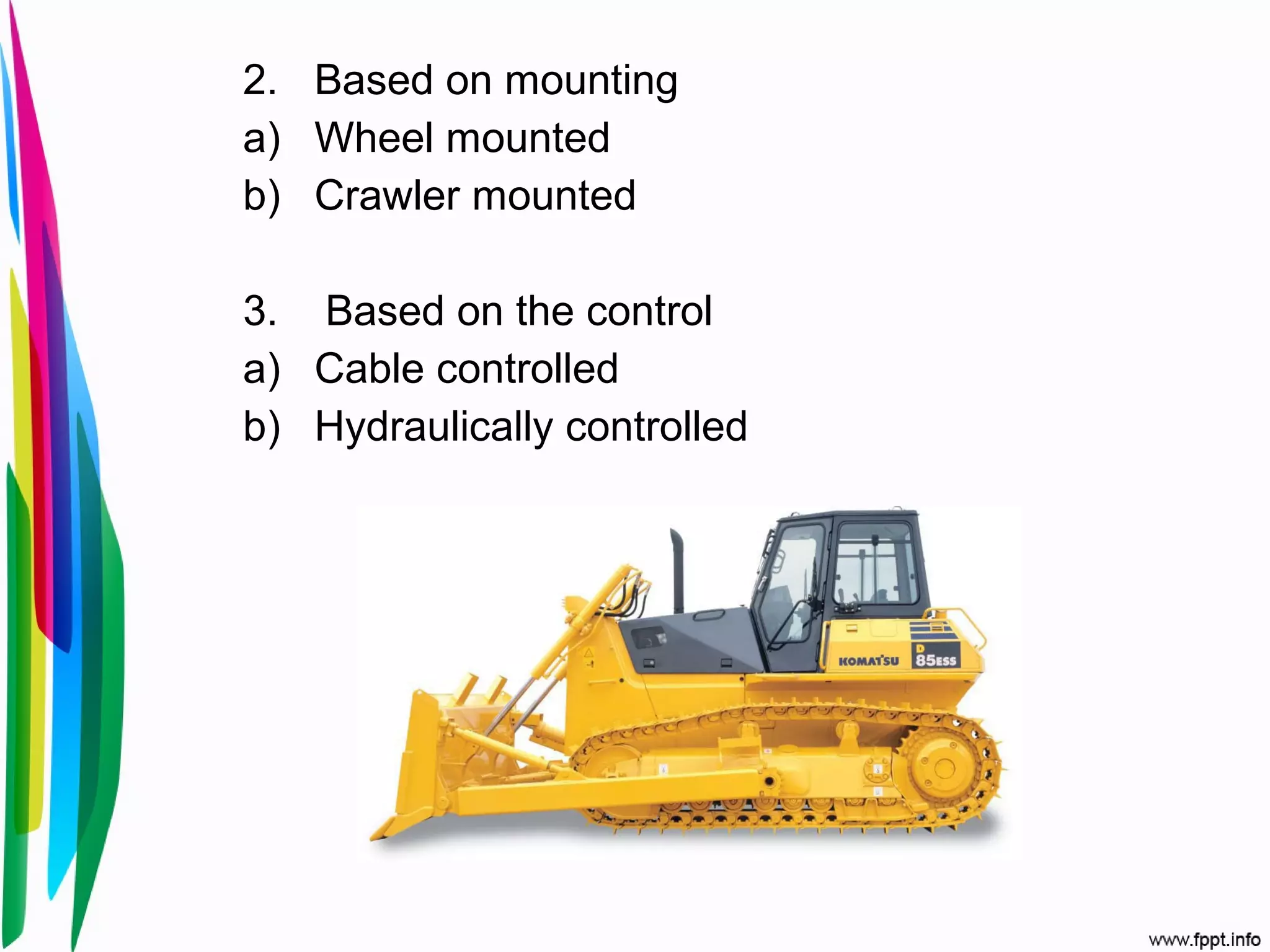 2. Based on mounting
a) Wheel mounted
b) Crawler mounted

3. Based on the control
a) Cable controlled
b) Hydraulically controlled

KOMATSU
D 85ESS

www.fppt.info