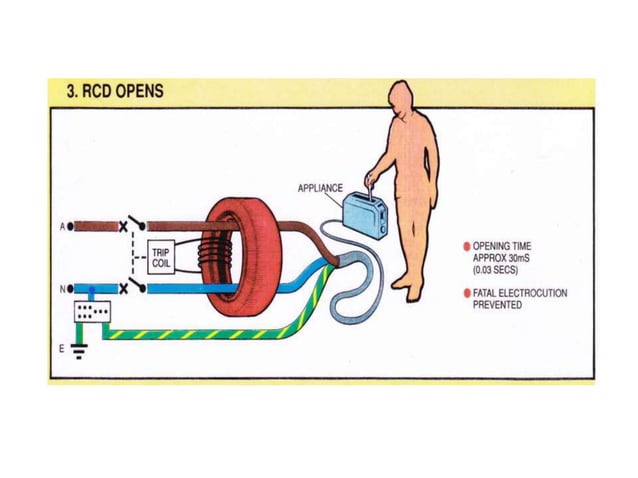 3. RCD OPENS

APPLIANCE

A

TRIP COIL

N

E

OPENING TIME APPROX 30mS (0.03 SECS)

FATAL ELECTROCUTION PREVENTED