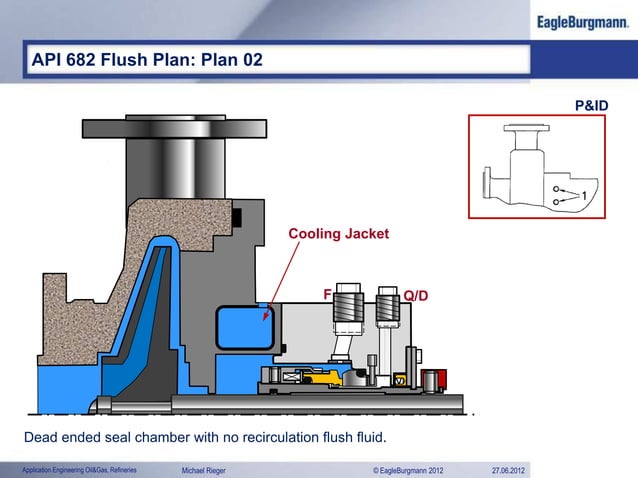 EagleBurgmann.

API 682 Flush Plan: Plan 02

P&ID

1

Cooling Jacket

F

Q/D

Dead ended seal chamber with no recirculation flush fluid.

Application Engineering Oil&Gas, Refineries Michael Rieger © EagleBurgmann 2012 27.06.2012