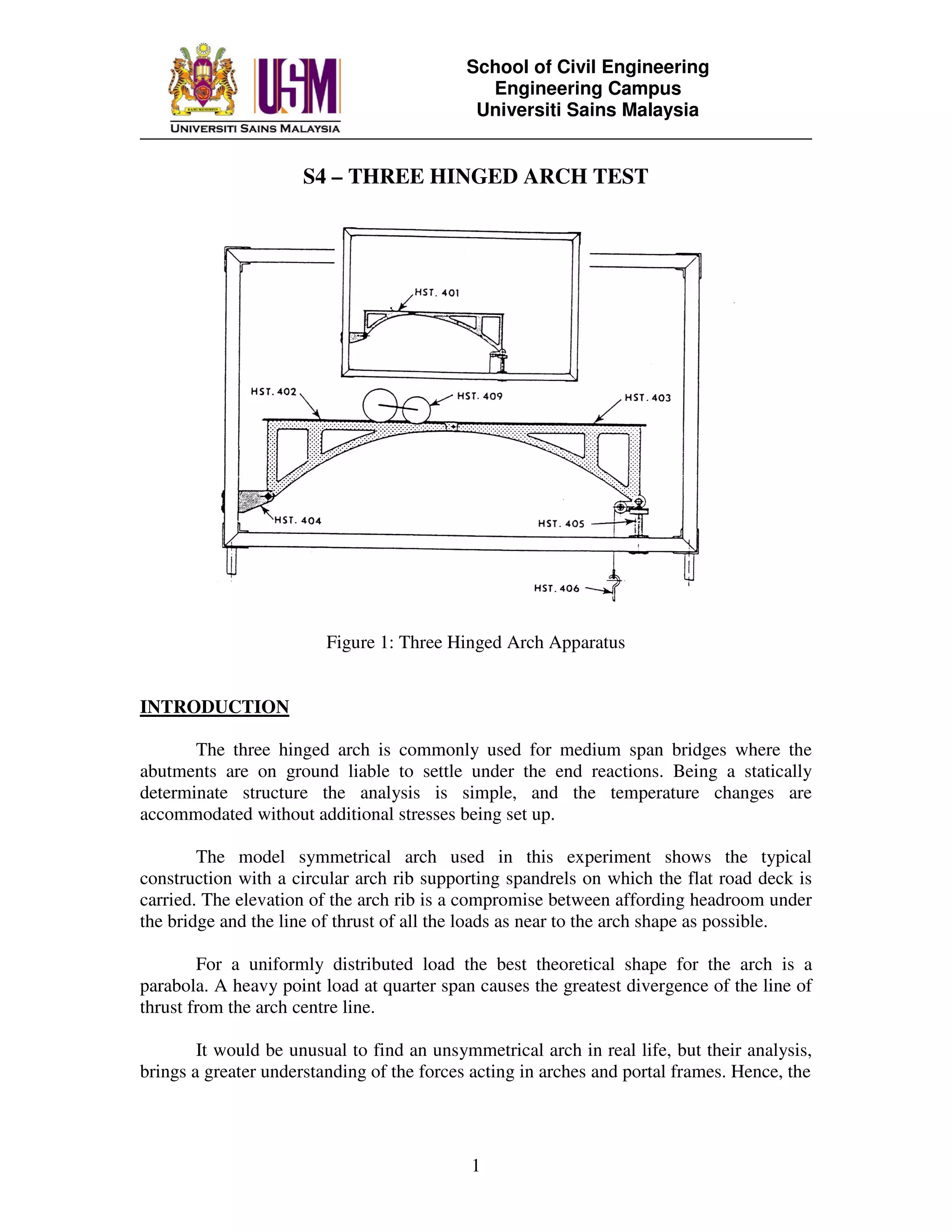 KAMI MEMIMPIN

USM

UNIVERSITI SAINS MALAYSIA

School of Civil Engineering
Engineering Campus
Universiti Sains Malaysia

S4 – THREE HINGED ARCH TEST

HST. 401

HST. 402

HST. 409

HST. 403

HST. 404

HST. 405

HST. 406

Figure 1: Three Hinged Arch Apparatus

INTRODUCTION

The three hinged arch is commonly used for medium span bridges where the abutments are on ground liable to settle under the end reactions. Being a statically determinate structure the analysis is simple, and the temperature changes are accommodated without additional stresses being set up.

The model symmetrical arch used in this experiment shows the typical construction with a circular arch rib supporting spandrels on which the flat road deck is carried. The elevation of the arch rib is a compromise between affording headroom under the bridge and the line of thrust of all the loads as near to the arch shape as possible.

For a uniformly distributed load the best theoretical shape for the arch is a parabola. A heavy point load at quarter span causes the greatest divergence of the line of thrust from the arch centre line.

It would be unusual to find an unsymmetrical arch in real life, but their analysis, brings a greater understanding of the forces acting in arches and portal frames. Hence, the

1