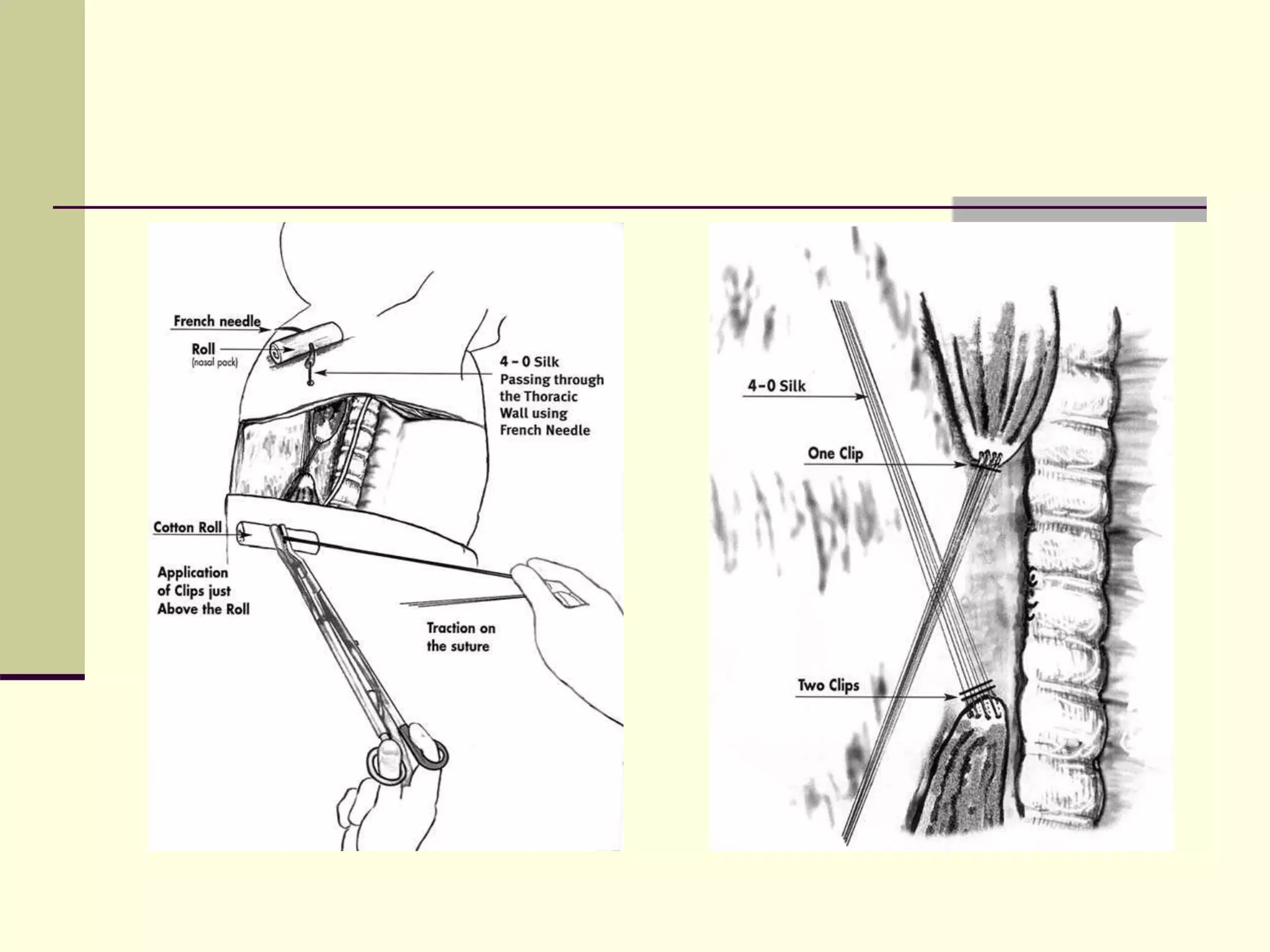 French needle

Roll
(nasal pack)

4 – 0 Silk
Passing through the Thoracic Wall using French Needle

Cotton Roll

Application of Clips just Above the Roll

Traction on the suture

4–0 Silk

One Clip

Two Clips