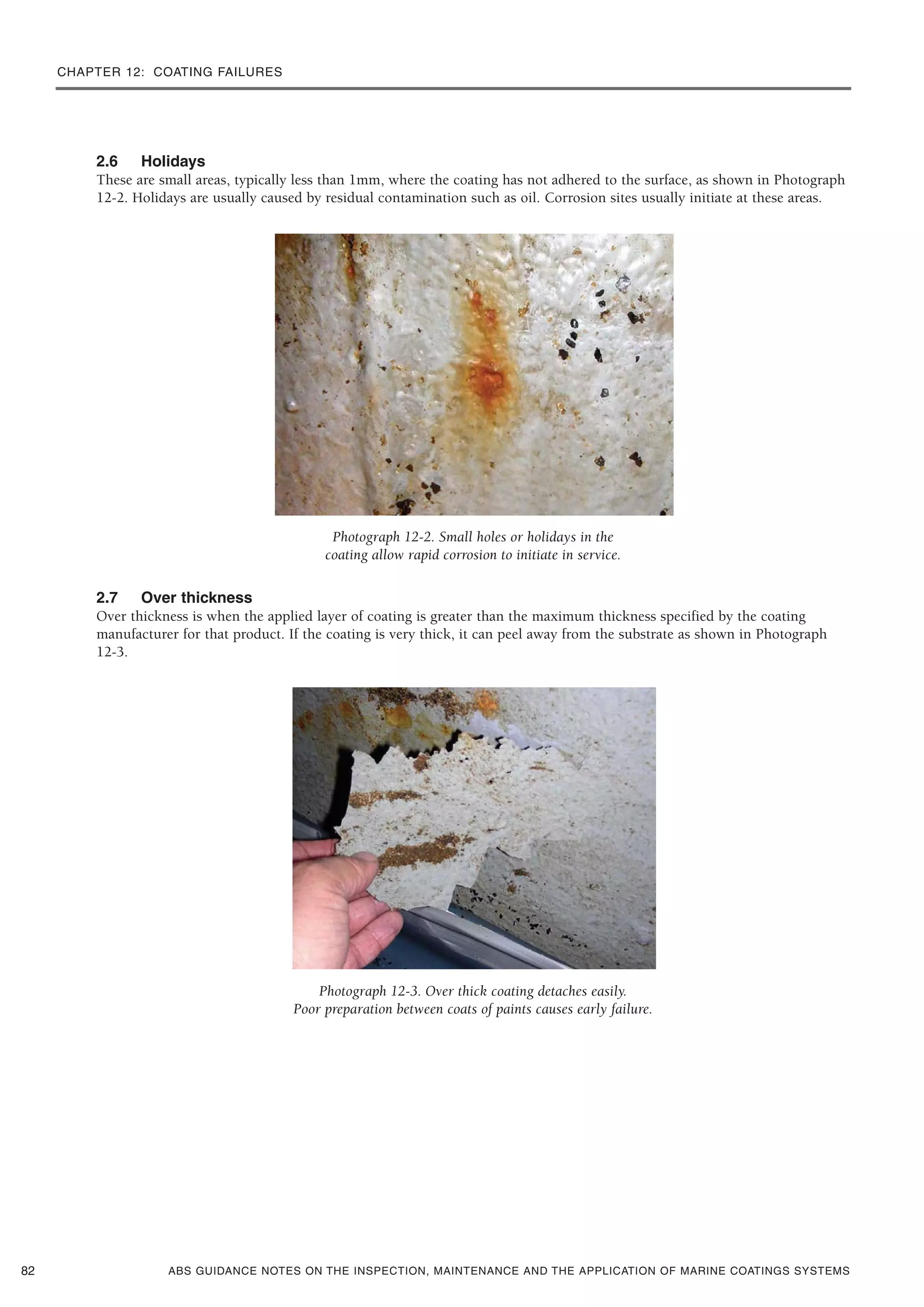 CHAPTER 12: COATING FAILURES

2.6 Holidays

These are small areas, typically less than 1mm, where the coating has not adhered to the surface, as shown in Photograph 12-2. Holidays are usually caused by residual contamination such as oil. Corrosion sites usually initiate at these areas.

Photograph 12-2. Small holes or holidays in the coating allow rapid corrosion to initiate in service.

2.7 Over thickness

Over thickness is when the applied layer of coating is greater than the maximum thickness specified by the coating manufacturer for that product. If the coating is very thick, it can peel away from the substrate as shown in Photograph 12-3.

Photograph 12-3. Over thick coating detaches easily. Poor preparation between coats of paints causes early failure.

82 ABS GUIDANCE NOTES ON THE INSPECTION, MAINTENANCE AND THE APPLICATION OF MARINE COATINGS SYSTEMS