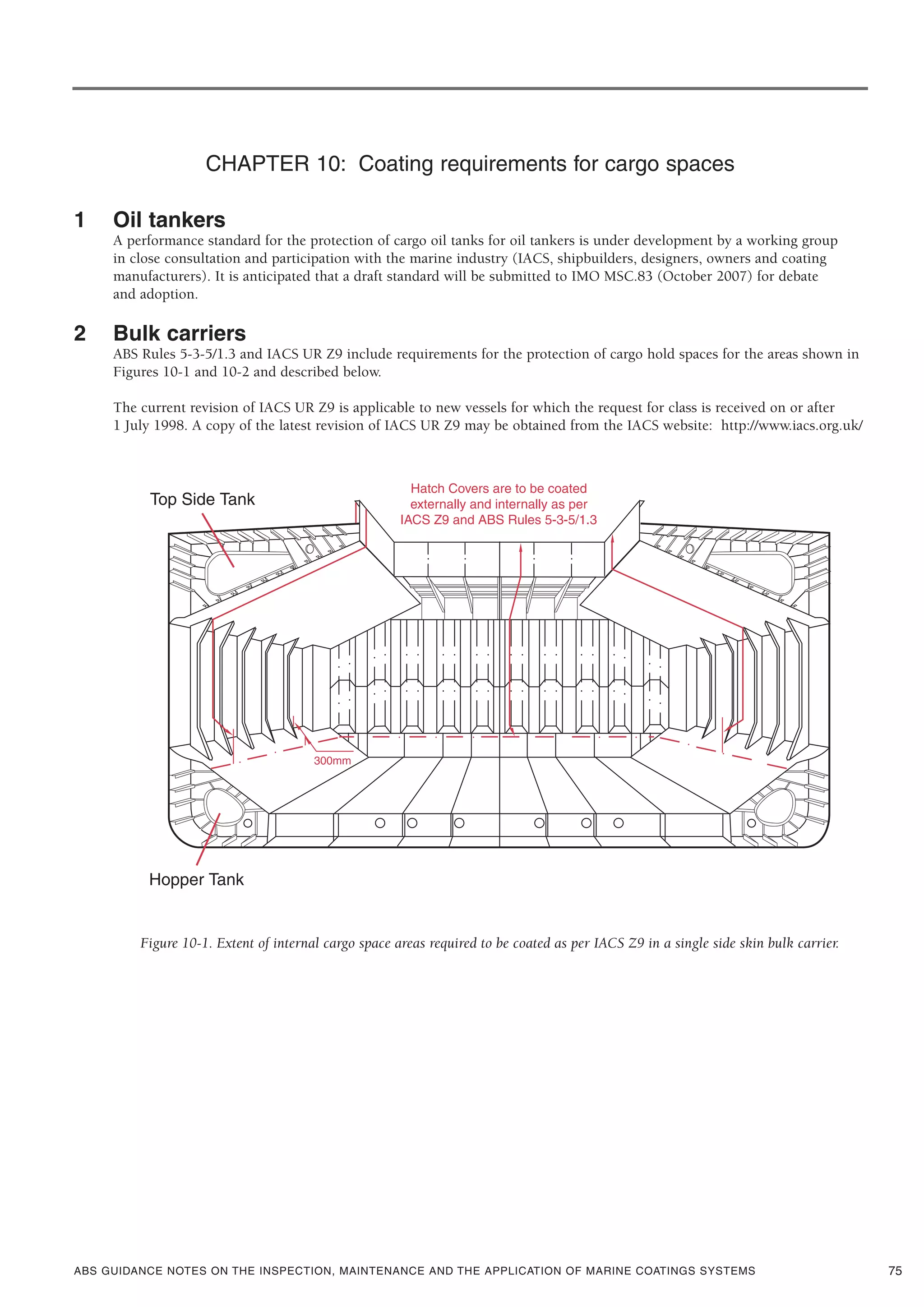 CHAPTER 10: Coating requirements for cargo spaces

1 Oil tankers

A performance standard for the protection of cargo oil tanks for oil tankers is under development by a working group in close consultation and participation with the marine industry (IACS, shipbuilders, designers, owners and coating manufacturers). It is anticipated that a draft standard will be submitted to IMO MSC.83 (October 2007) for debate and adoption.

2 Bulk carriers

ABS Rules 5-3-5/1.3 and IACS UR Z9 include requirements for the protection of cargo hold spaces for the areas shown in Figures 10-1 and 10-2 and described below.

The current revision of IACS UR Z9 is applicable to new vessels for which the request for class is received on or after 1 July 1998. A copy of the latest revision of IACS UR Z9 may be obtained from the IACS website: http://www.iacs.org.uk/

Top Side Tank

Hatch Covers are to be coated externally and internally as per IACS Z9 and ABS Rules 5-3-5/1.3

300mm

Hopper Tank

Figure 10-1. Extent of internal cargo space areas required to be coated as per IACS Z9 in a single side skin bulk carrier.

ABS GUIDANCE NOTES ON THE INSPECTION, MAINTENANCE AND THE APPLICATION OF MARINE COATINGS SYSTEMS 75