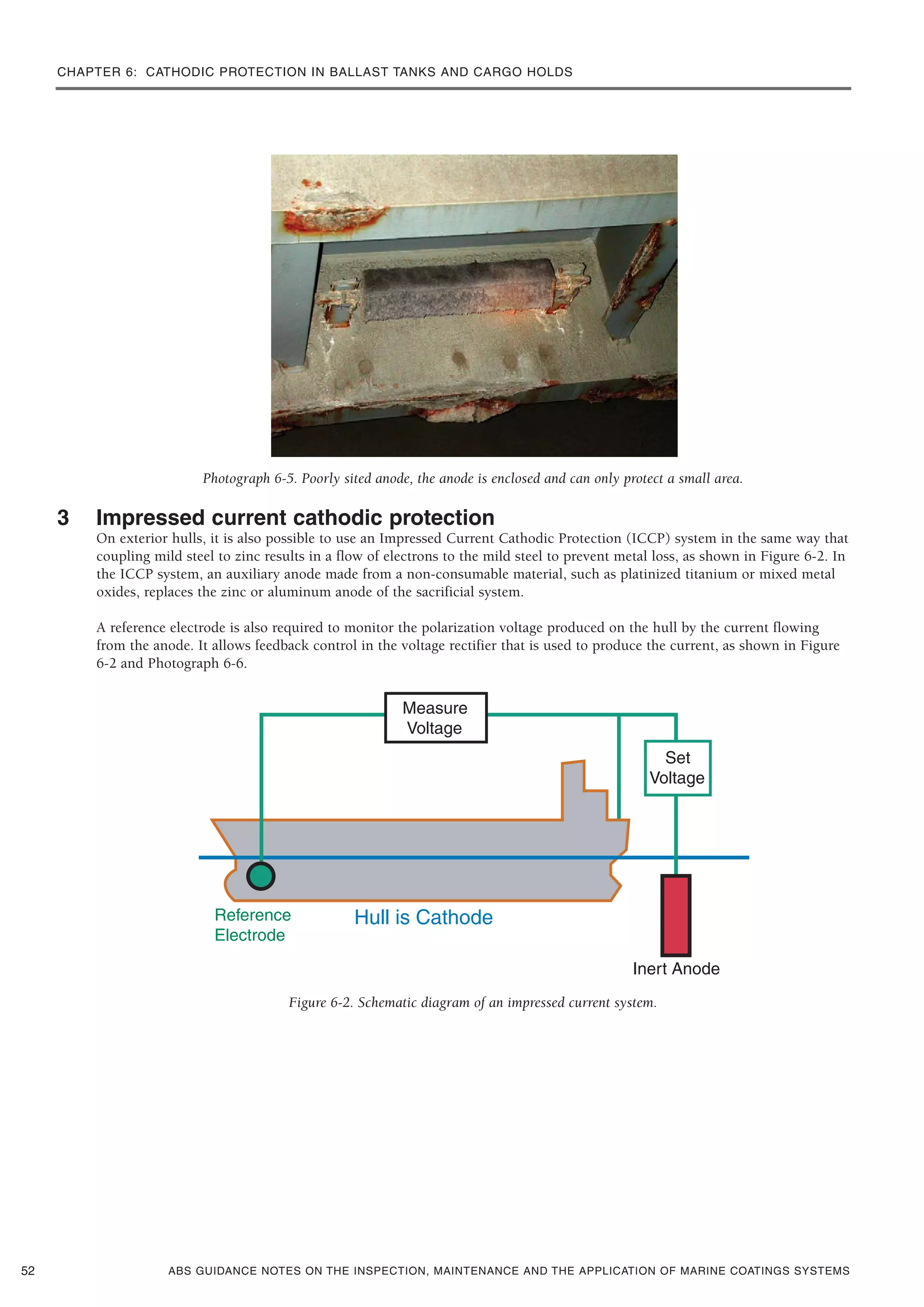 CHAPTER 6: CATHODIC PROTECTION IN BALLAST TANKS AND CARGO HOLDS

Photograph 6-5. Poorly sited anode, the anode is enclosed and can only protect a small area.

3 Impressed current cathodic protection

On exterior hulls, it is also possible to use an Impressed Current Cathodic Protection (ICCP) system in the same way that coupling mild steel to zinc results in a flow of electrons to the mild steel to prevent metal loss, as shown in Figure 6-2. In the ICCP system, an auxiliary anode made from a non-consumable material, such as platinized titanium or mixed metal oxides, replaces the zinc or aluminum anode of the sacrificial system.

A reference electrode is also required to monitor the polarization voltage produced on the hull by the current flowing from the anode. It allows feedback control in the voltage rectifier that is used to produce the current, as shown in Figure 6-2 and Photograph 6-6.

Measure Voltage

Set Voltage

Reference Electrode

Hull is Cathode

Inert Anode

Figure 6-2. Schematic diagram of an impressed current system.

52 ABS GUIDANCE NOTES ON THE INSPECTION, MAINTENANCE AND THE APPLICATION OF MARINE COATINGS SYSTEMS