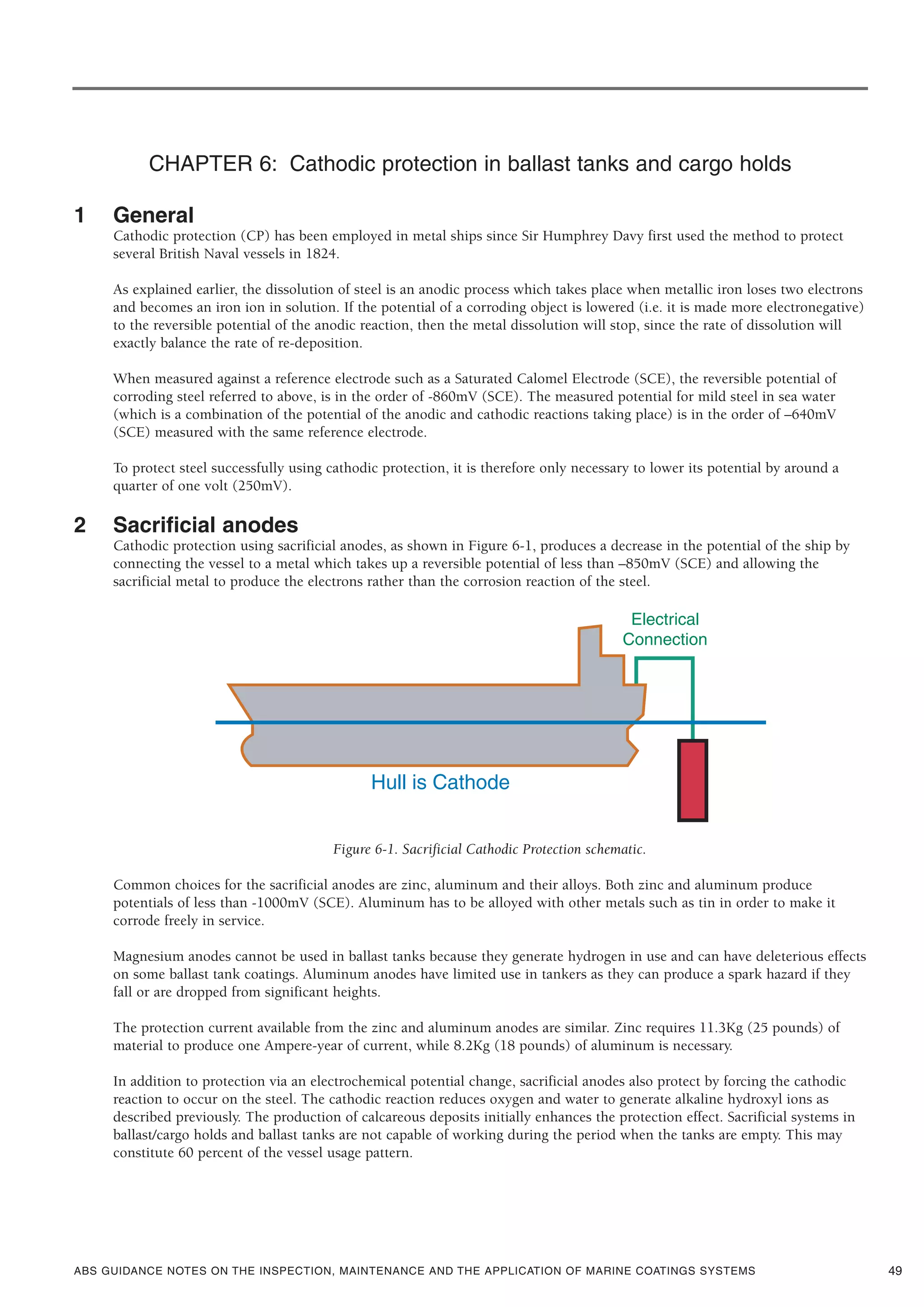 CHAPTER 6: Cathodic protection in ballast tanks and cargo holds

1 General

Cathodic protection (CP) has been employed in metal ships since Sir Humphrey Davy first used the method to protect several British Naval vessels in 1824.

As explained earlier, the dissolution of steel is an anodic process which takes place when metallic iron loses two electrons and becomes an iron ion in solution. If the potential of a corroding object is lowered (i.e. it is made more electronegative) to the reversible potential of the anodic reaction, then the metal dissolution will stop, since the rate of dissolution will exactly balance the rate of re-deposition.

When measured against a reference electrode such as a Saturated Calomel Electrode (SCE), the reversible potential of corroding steel referred to above, is in the order of -860mV (SCE). The measured potential for mild steel in sea water (which is a combination of the potential of the anodic and cathodic reactions taking place) is in the order of –640mV (SCE) measured with the same reference electrode.

To protect steel successfully using cathodic protection, it is therefore only necessary to lower its potential by around a quarter of one volt (250mV).

2 Sacrificial anodes

Cathodic protection using sacrificial anodes, as shown in Figure 6-1, produces a decrease in the potential of the ship by connecting the vessel to a metal which takes up a reversible potential of less than –850mV (SCE) and allowing the sacrificial metal to produce the electrons rather than the corrosion reaction of the steel.

Electrical Connection

Hull is Cathode

Figure 6-1. Sacrificial Cathodic Protection schematic.

Common choices for the sacrificial anodes are zinc, aluminum and their alloys. Both zinc and aluminum produce potentials of less than -1000mV (SCE). Aluminum has to be alloyed with other metals such as tin in order to make it corrode freely in service.

Magnesium anodes cannot be used in ballast tanks because they generate hydrogen in use and can have deleterious effects on some ballast tank coatings. Aluminum anodes have limited use in tankers as they can produce a spark hazard if they fall or are dropped from significant heights.

The protection current available from the zinc and aluminum anodes are similar. Zinc requires 11.3Kg (25 pounds) of material to produce one Ampere-year of current, while 8.2Kg (18 pounds) of aluminum is necessary.

In addition to protection via an electrochemical potential change, sacrificial anodes also protect by forcing the cathodic reaction to occur on the steel. The cathodic reaction reduces oxygen and water to generate alkaline hydroxyl ions as described previously. The production of calcareous deposits initially enhances the protection effect. Sacrificial systems in ballast/cargo holds and ballast tanks are not capable of working during the period when the tanks are empty. This may constitute 60 percent of the vessel usage pattern.

ABS GUIDANCE NOTES ON THE INSPECTION, MAINTENANCE AND THE APPLICATION OF MARINE COATINGS SYSTEMS 49