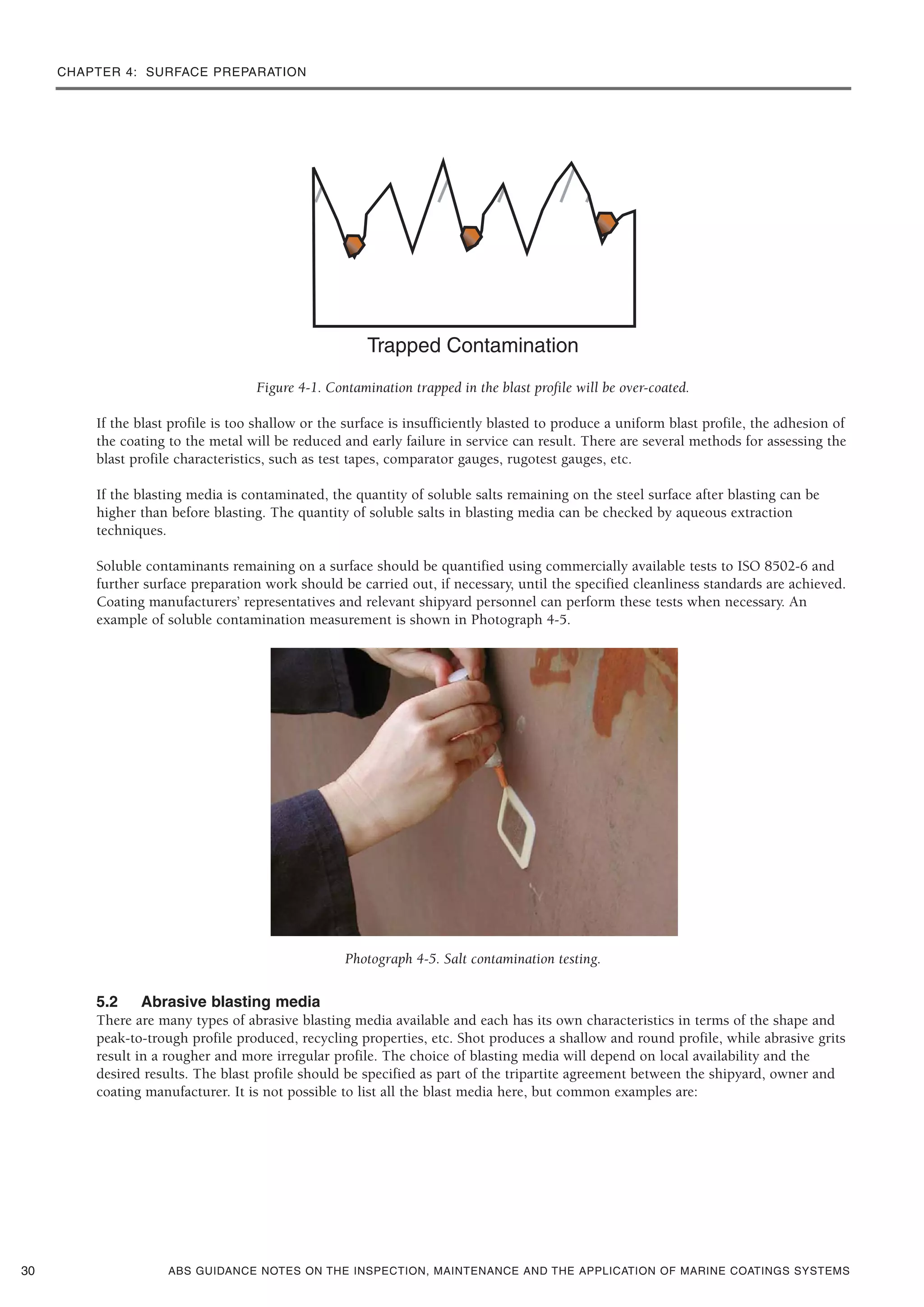 CHAPTER 4: SURFACE PREPARATION

Trapped Contamination

Figure 4-1. Contamination trapped in the blast profile will be over-coated.

If the blast profile is too shallow or the surface is insufficiently blasted to produce a uniform blast profile, the adhesion of the coating to the metal will be reduced and early failure in service can result. There are several methods for assessing the blast profile characteristics, such as test tapes, comparator gauges, rugotest gauges, etc.

If the blasting media is contaminated, the quantity of soluble salts remaining on the steel surface after blasting can be higher than before blasting. The quantity of soluble salts in blasting media can be checked by aqueous extraction techniques.

Soluble contaminants remaining on a surface should be quantified using commercially available tests to ISO 8502-6 and further surface preparation work should be carried out, if necessary, until the specified cleanliness standards are achieved. Coating manufacturers' representatives and relevant shipyard personnel can perform these tests when necessary. An example of soluble contamination measurement is shown in Photograph 4-5.

Photograph 4-5. Salt contamination testing.

5.2 Abrasive blasting media
There are many types of abrasive blasting media available and each has its own characteristics in terms of the shape and peak-to-trough profile produced, recycling properties, etc. Shot produces a shallow and round profile, while abrasive grits result in a rougher and more irregular profile. The choice of blasting media will depend on local availability and the desired results. The blast profile should be specified as part of the tripartite agreement between the shipyard, owner and coating manufacturer. It is not possible to list all the blast media here, but common examples are:

30 ABS GUIDANCE NOTES ON THE INSPECTION, MAINTENANCE AND THE APPLICATION OF MARINE COATINGS SYSTEMS