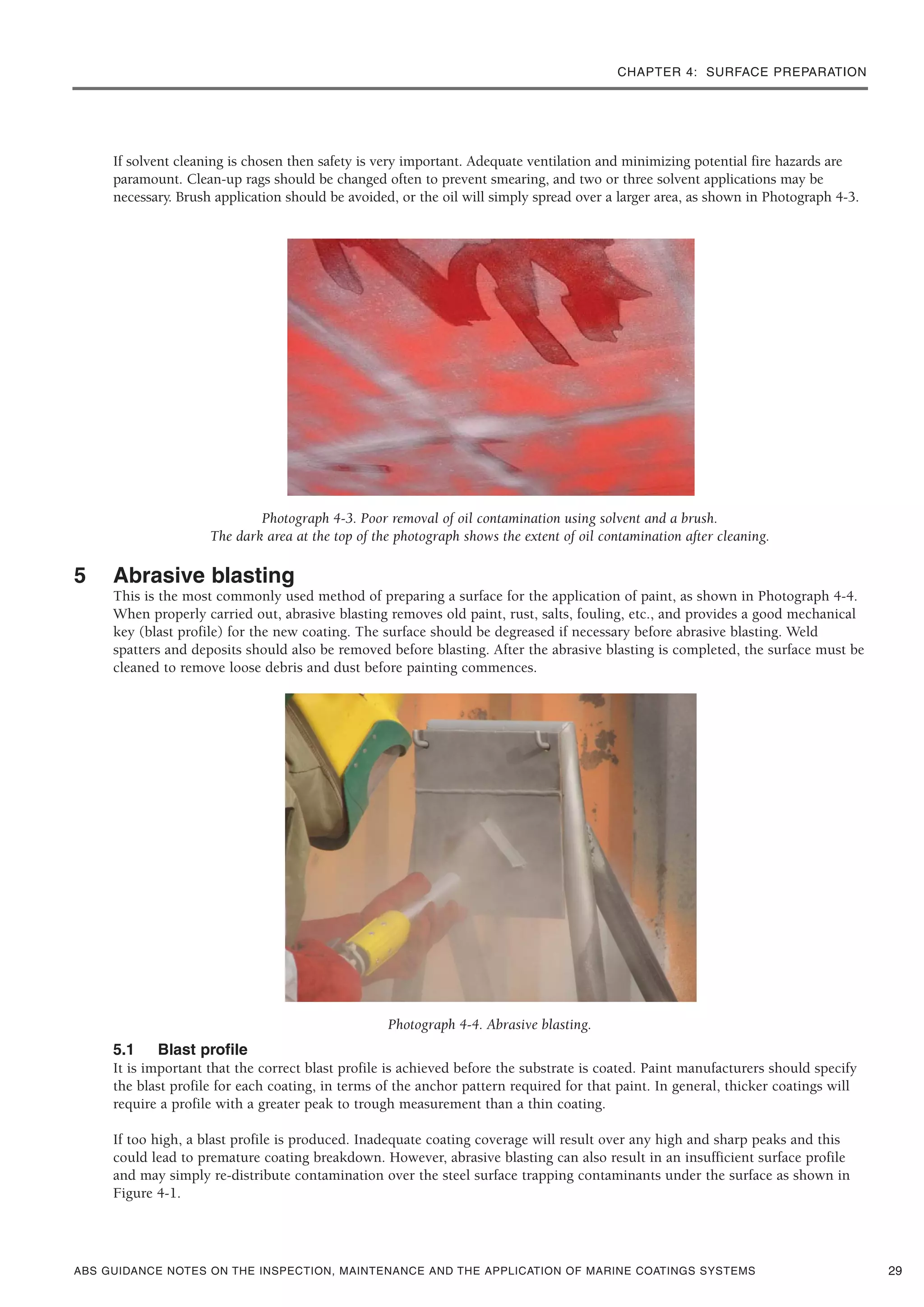 CHAPTER 4: SURFACE PREPARATION

If solvent cleaning is chosen then safety is very important. Adequate ventilation and minimizing potential fire hazards are paramount. Clean-up rags should be changed often to prevent smearing, and two or three solvent applications may be necessary. Brush application should be avoided, or the oil will simply spread over a larger area, as shown in Photograph 4-3.

Photograph 4-3. Poor removal of oil contamination using solvent and a brush.
The dark area at the top of the photograph shows the extent of oil contamination after cleaning.

5 Abrasive blasting

This is the most commonly used method of preparing a surface for the application of paint, as shown in Photograph 4-4. When properly carried out, abrasive blasting removes old paint, rust, salts, fouling, etc., and provides a good mechanical key (blast profile) for the new coating. The surface should be degreased if necessary before abrasive blasting. Weld spatters and deposits should also be removed before blasting. After the abrasive blasting is completed, the surface must be cleaned to remove loose debris and dust before painting commences.

Photograph 4-4. Abrasive blasting.

5.1 Blast profile

It is important that the correct blast profile is achieved before the substrate is coated. Paint manufacturers should specify the blast profile for each coating, in terms of the anchor pattern required for that paint. In general, thicker coatings will require a profile with a greater peak to trough measurement than a thin coating.

If too high, a blast profile is produced. Inadequate coating coverage will result over any high and sharp peaks and this could lead to premature coating breakdown. However, abrasive blasting can also result in an insufficient surface profile and may simply re-distribute contamination over the steel surface trapping contaminants under the surface as shown in Figure 4-1.

ABS GUIDANCE NOTES ON THE INSPECTION, MAINTENANCE AND THE APPLICATION OF MARINE COATINGS SYSTEMS 29