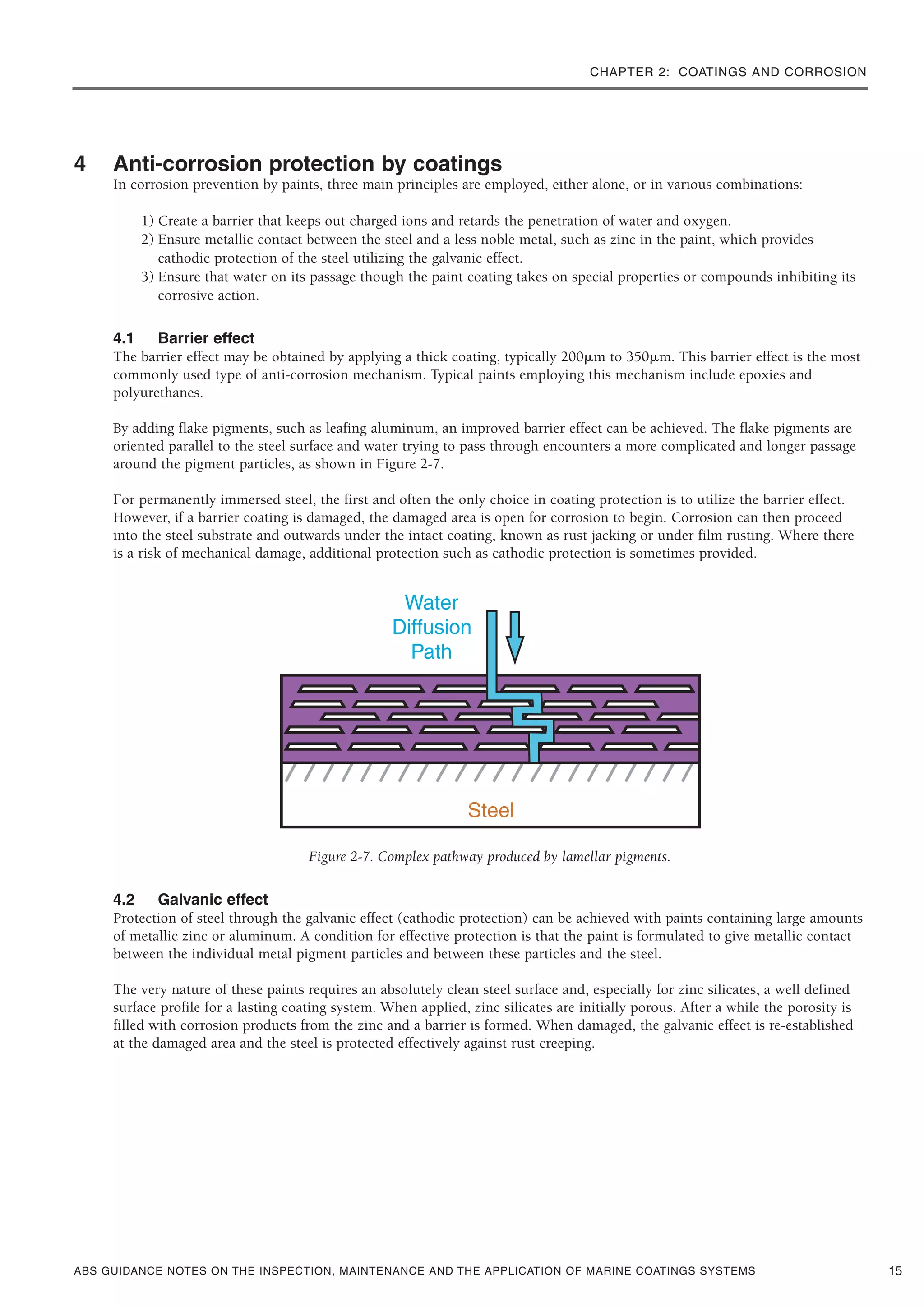 CHAPTER 2: COATINGS AND CORROSION

4 Anti-corrosion protection by coatings

In corrosion prevention by paints, three main principles are employed, either alone, or in various combinations:

1) Create a barrier that keeps out charged ions and retards the penetration of water and oxygen.
2) Ensure metallic contact between the steel and a less noble metal, such as zinc in the paint, which provides cathodic protection of the steel utilizing the galvanic effect.
3) Ensure that water on its passage though the paint coating takes on special properties or compounds inhibiting its corrosive action.

4.1 Barrier effect

The barrier effect may be obtained by applying a thick coating, typically 200μm to 350μm. This barrier effect is the most commonly used type of anti-corrosion mechanism. Typical paints employing this mechanism include epoxies and polyurethanes.

By adding flake pigments, such as leafing aluminum, an improved barrier effect can be achieved. The flake pigments are oriented parallel to the steel surface and water trying to pass through encounters a more complicated and longer passage around the pigment particles, as shown in Figure 2-7.

For permanently immersed steel, the first and often the only choice in coating protection is to utilize the barrier effect. However, if a barrier coating is damaged, the damaged area is open for corrosion to begin. Corrosion can then proceed into the steel substrate and outwards under the intact coating, known as rust jacking or under film rusting. Where there is a risk of mechanical damage, additional protection such as cathodic protection is sometimes provided.

Water Diffusion Path

Steel

Figure 2-7. Complex pathway produced by lamellar pigments.

4.2 Galvanic effect

Protection of steel through the galvanic effect (cathodic protection) can be achieved with paints containing large amounts of metallic zinc or aluminum. A condition for effective protection is that the paint is formulated to give metallic contact between the individual metal pigment particles and between these particles and the steel.

The very nature of these paints requires an absolutely clean steel surface and, especially for zinc silicates, a well defined surface profile for a lasting coating system. When applied, zinc silicates are initially porous. After a while the porosity is filled with corrosion products from the zinc and a barrier is formed. When damaged, the galvanic effect is re-established at the damaged area and the steel is protected effectively against rust creeping.

ABS GUIDANCE NOTES ON THE INSPECTION, MAINTENANCE AND THE APPLICATION OF MARINE COATINGS SYSTEMS 15