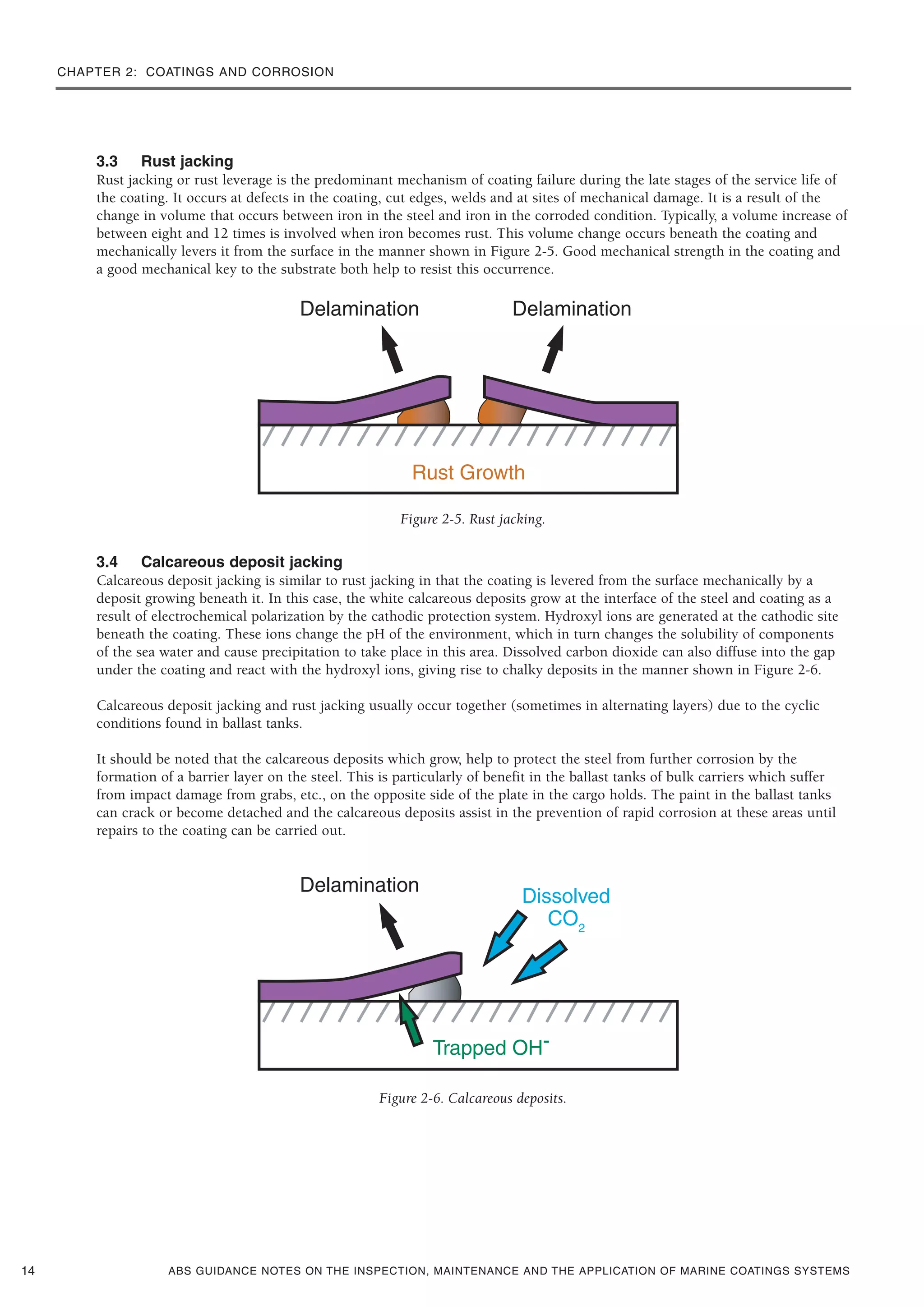 CHAPTER 2: COATINGS AND CORROSION

3.3 Rust jacking
Rust jacking or rust leverage is the predominant mechanism of coating failure during the late stages of the service life of the coating. It occurs at defects in the coating, cut edges, welds and at sites of mechanical damage. It is a result of the change in volume that occurs between iron in the steel and iron in the corroded condition. Typically, a volume increase of between eight and 12 times is involved when iron becomes rust. This volume change occurs beneath the coating and mechanically levers it from the surface in the manner shown in Figure 2-5. Good mechanical strength in the coating and a good mechanical key to the substrate both help to resist this occurrence.

Delamination
Delamination
Rust Growth

Figure 2-5. Rust jacking.

3.4 Calcareous deposit jacking
Calcareous deposit jacking is similar to rust jacking in that the coating is levered from the surface mechanically by a deposit growing beneath it. In this case, the white calcareous deposits grow at the interface of the steel and coating as a result of electrochemical polarization by the cathodic protection system. Hydroxyl ions are generated at the cathodic site beneath the coating. These ions change the pH of the environment, which in turn changes the solubility of components of the sea water and cause precipitation to take place in this area. Dissolved carbon dioxide can also diffuse into the gap under the coating and react with the hydroxyl ions, giving rise to chalky deposits in the manner shown in Figure 2-6.

Calcareous deposit jacking and rust jacking usually occur together (sometimes in alternating layers) due to the cyclic conditions found in ballast tanks.

It should be noted that the calcareous deposits which grow, help to protect the steel from further corrosion by the formation of a barrier layer on the steel. This is particularly of benefit in the ballast tanks of bulk carriers which suffer from impact damage from grabs, etc., on the opposite side of the plate in the cargo holds. The paint in the ballast tanks can crack or become detached and the calcareous deposits assist in the prevention of rapid corrosion at these areas until repairs to the coating can be carried out.

Delamination
Dissolved $CO_2$
Trapped $OH^-$

Figure 2-6. Calcareous deposits.

14 ABS GUIDANCE NOTES ON THE INSPECTION, MAINTENANCE AND THE APPLICATION OF MARINE COATINGS SYSTEMS