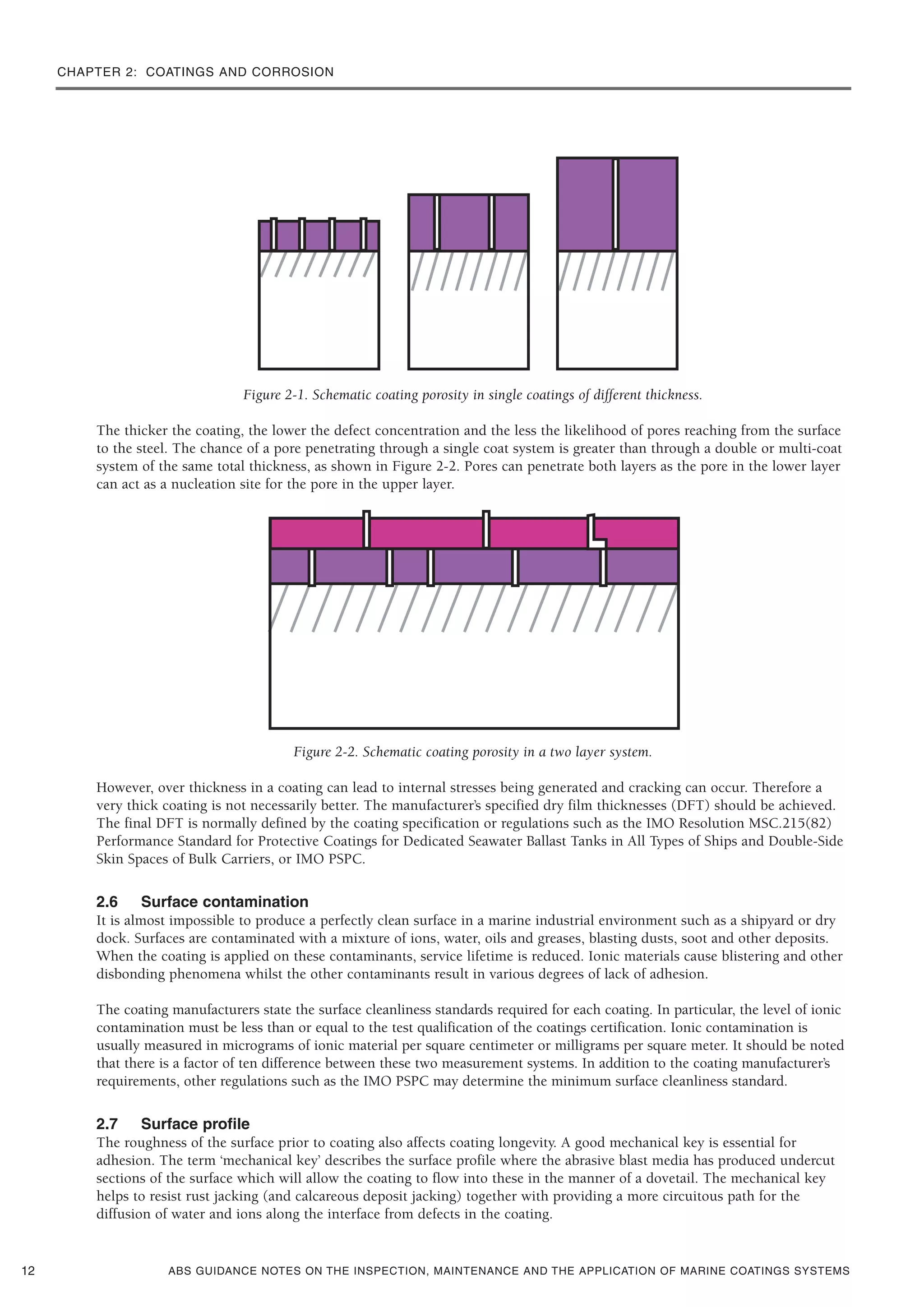 CHAPTER 2: COATINGS AND CORROSION

Figure 2-1. Schematic coating porosity in single coatings of different thickness.

The thicker the coating, the lower the defect concentration and the less the likelihood of pores reaching from the surface to the steel. The chance of a pore penetrating through a single coat system is greater than through a double or multi-coat system of the same total thickness, as shown in Figure 2-2. Pores can penetrate both layers as the pore in the lower layer can act as a nucleation site for the pore in the upper layer.

Figure 2-2. Schematic coating porosity in a two layer system.

However, over thickness in a coating can lead to internal stresses being generated and cracking can occur. Therefore a very thick coating is not necessarily better. The manufacturer's specified dry film thicknesses (DFT) should be achieved. The final DFT is normally defined by the coating specification or regulations such as the IMO Resolution MSC.215(82) Performance Standard for Protective Coatings for Dedicated Seawater Ballast Tanks in All Types of Ships and Double-Side Skin Spaces of Bulk Carriers, or IMO PSPC.

2.6 Surface contamination
It is almost impossible to produce a perfectly clean surface in a marine industrial environment such as a shipyard or dry dock. Surfaces are contaminated with a mixture of ions, water, oils and greases, blasting dusts, soot and other deposits. When the coating is applied on these contaminants, service lifetime is reduced. Ionic materials cause blistering and other disbonding phenomena whilst the other contaminants result in various degrees of lack of adhesion.

The coating manufacturers state the surface cleanliness standards required for each coating. In particular, the level of ionic contamination must be less than or equal to the test qualification of the coatings certification. Ionic contamination is usually measured in micrograms of ionic material per square centimeter or milligrams per square meter. It should be noted that there is a factor of ten difference between these two measurement systems. In addition to the coating manufacturer's requirements, other regulations such as the IMO PSPC may determine the minimum surface cleanliness standard.

2.7 Surface profile
The roughness of the surface prior to coating also affects coating longevity. A good mechanical key is essential for adhesion. The term 'mechanical key' describes the surface profile where the abrasive blast media has produced undercut sections of the surface which will allow the coating to flow into these in the manner of a dovetail. The mechanical key helps to resist rust jacking (and calcareous deposit jacking) together with providing a more circuitous path for the diffusion of water and ions along the interface from defects in the coating.

12 ABS GUIDANCE NOTES ON THE INSPECTION, MAINTENANCE AND THE APPLICATION OF MARINE COATINGS SYSTEMS