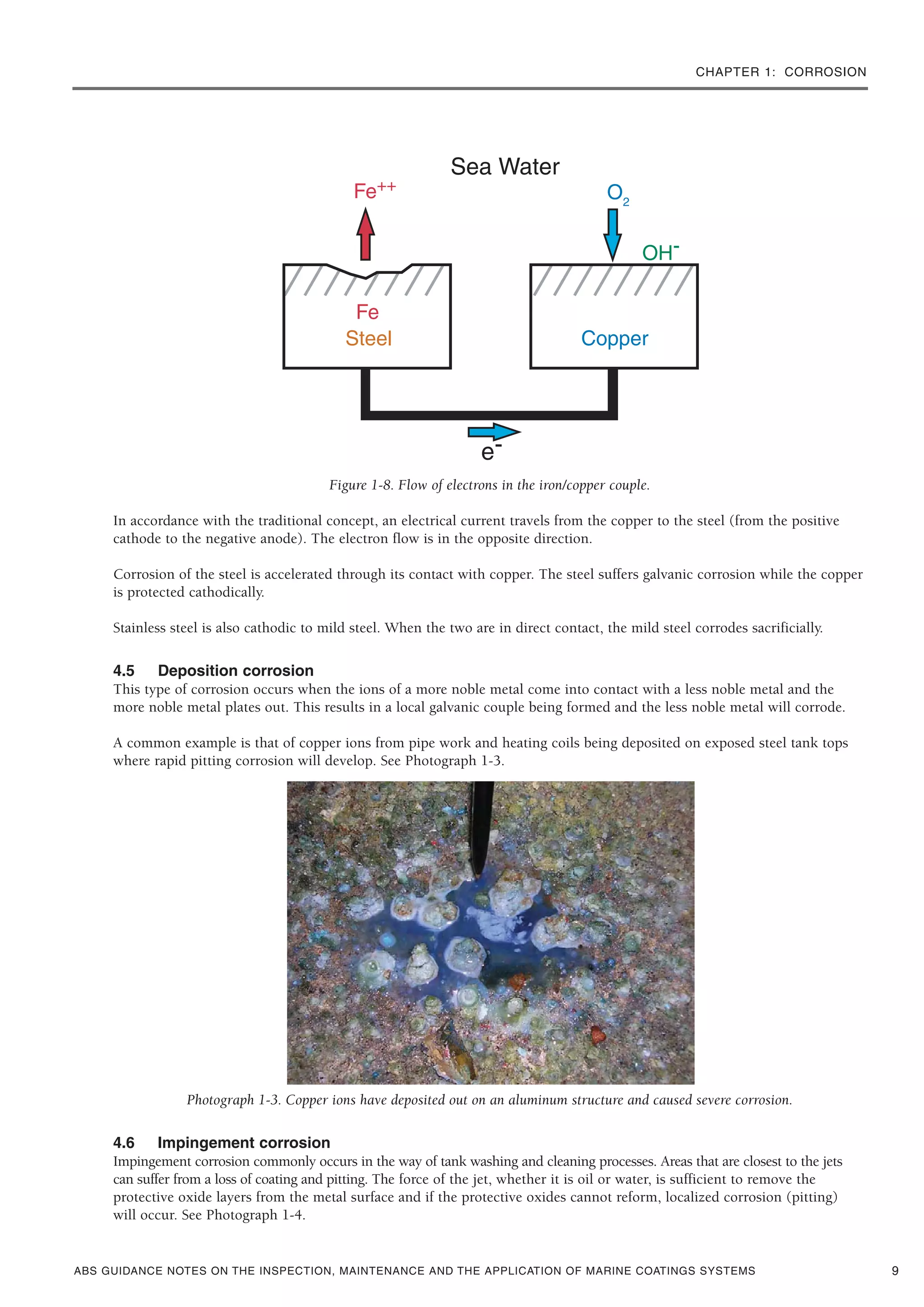 CHAPTER 1: CORROSION

Sea Water

$Fe^{++}$

$O_2$

$OH^-$

Fe
Steel

Copper

$e^-$

Figure 1-8. Flow of electrons in the iron/copper couple.

In accordance with the traditional concept, an electrical current travels from the copper to the steel (from the positive cathode to the negative anode). The electron flow is in the opposite direction.

Corrosion of the steel is accelerated through its contact with copper. The steel suffers galvanic corrosion while the copper is protected cathodically.

Stainless steel is also cathodic to mild steel. When the two are in direct contact, the mild steel corrodes sacrificially.

4.5 Deposition corrosion
This type of corrosion occurs when the ions of a more noble metal come into contact with a less noble metal and the more noble metal plates out. This results in a local galvanic couple being formed and the less noble metal will corrode.

A common example is that of copper ions from pipe work and heating coils being deposited on exposed steel tank tops where rapid pitting corrosion will develop. See Photograph 1-3.

Photograph 1-3. Copper ions have deposited out on an aluminum structure and caused severe corrosion.

4.6 Impingement corrosion
Impingement corrosion commonly occurs in the way of tank washing and cleaning processes. Areas that are closest to the jets can suffer from a loss of coating and pitting. The force of the jet, whether it is oil or water, is sufficient to remove the protective oxide layers from the metal surface and if the protective oxides cannot reform, localized corrosion (pitting) will occur. See Photograph 1-4.

ABS GUIDANCE NOTES ON THE INSPECTION, MAINTENANCE AND THE APPLICATION OF MARINE COATINGS SYSTEMS 9