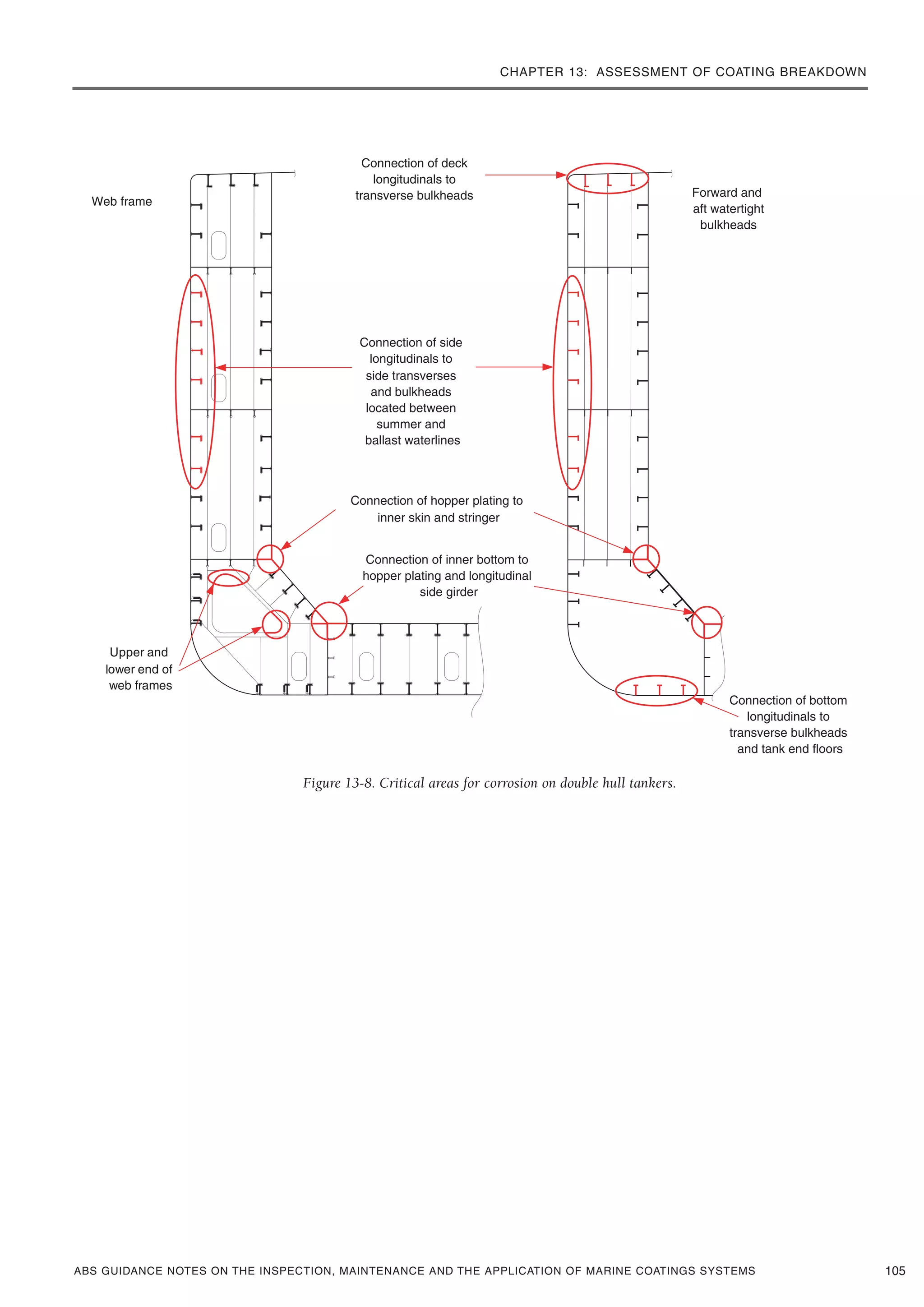 CHAPTER 13: ASSESSMENT OF COATING BREAKDOWN

Web frame

Connection of deck longitudinals to transverse bulkheads

Forward and aft watertight bulkheads

Connection of side longitudinals to side transverses and bulkheads located between summer and ballast waterlines

Connection of hopper plating to inner skin and stringer

Connection of inner bottom to hopper plating and longitudinal side girder

Upper and lower end of web frames

Connection of bottom longitudinals to transverse bulkheads and tank end floors

Figure 13-8. Critical areas for corrosion on double hull tankers.

ABS GUIDANCE NOTES ON THE INSPECTION, MAINTENANCE AND THE APPLICATION OF MARINE COATINGS SYSTEMS 105