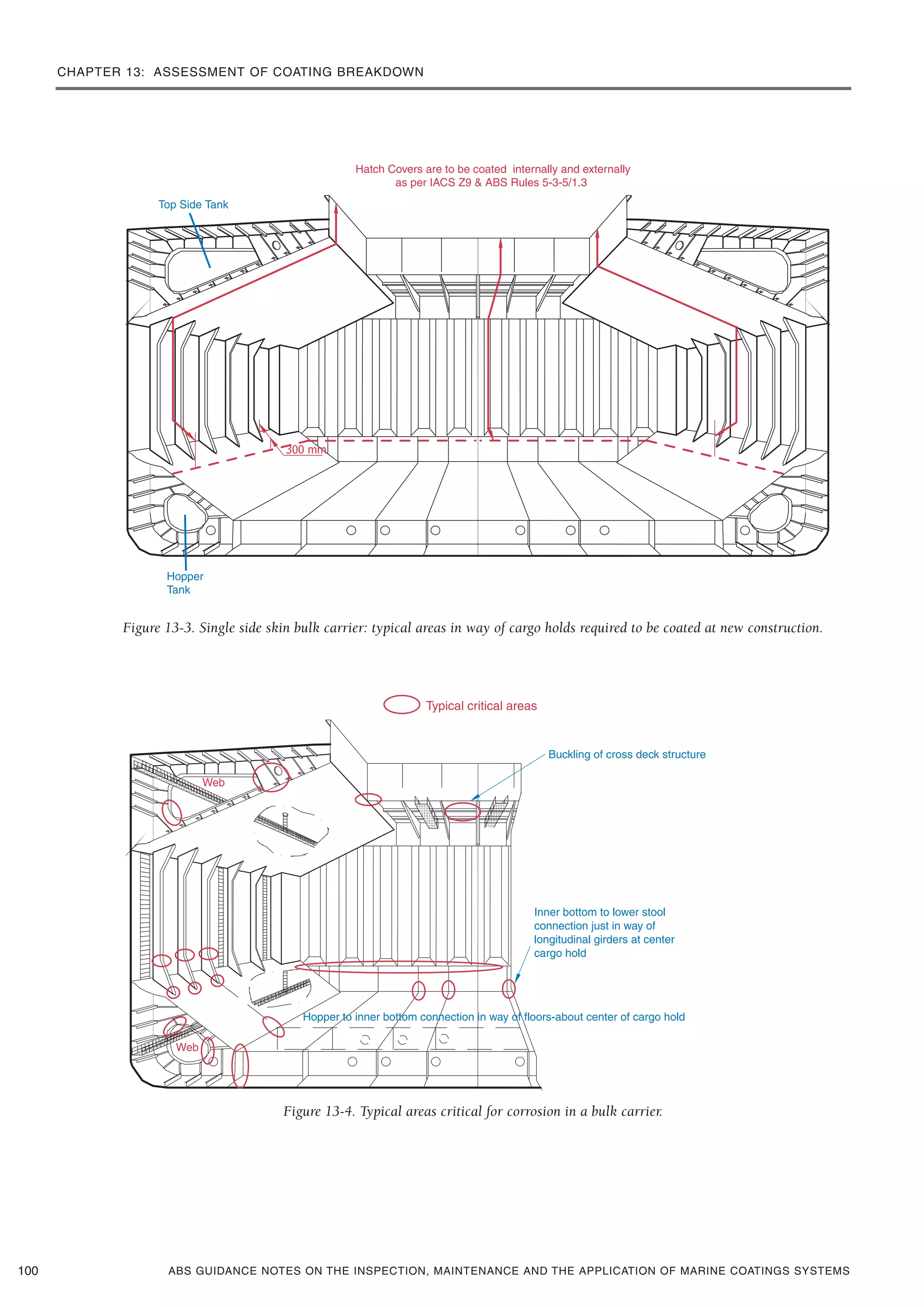 CHAPTER 13: ASSESSMENT OF COATING BREAKDOWN

Hatch Covers are to be coated internally and externally as per IACS Z9 & ABS Rules 5-3-5/1.3

Top Side Tank

300 mm

Hopper Tank

Figure 13-3. Single side skin bulk carrier: typical areas in way of cargo holds required to be coated at new construction.

Typical critical areas

Buckling of cross deck structure

Web

Inner bottom to lower stool connection just in way of longitudinal girders at center cargo hold

Hopper to inner bottom connection in way of floors-about center of cargo hold

Web

Figure 13-4. Typical areas critical for corrosion in a bulk carrier.

100

ABS GUIDANCE NOTES ON THE INSPECTION, MAINTENANCE AND THE APPLICATION OF MARINE COATINGS SYSTEMS