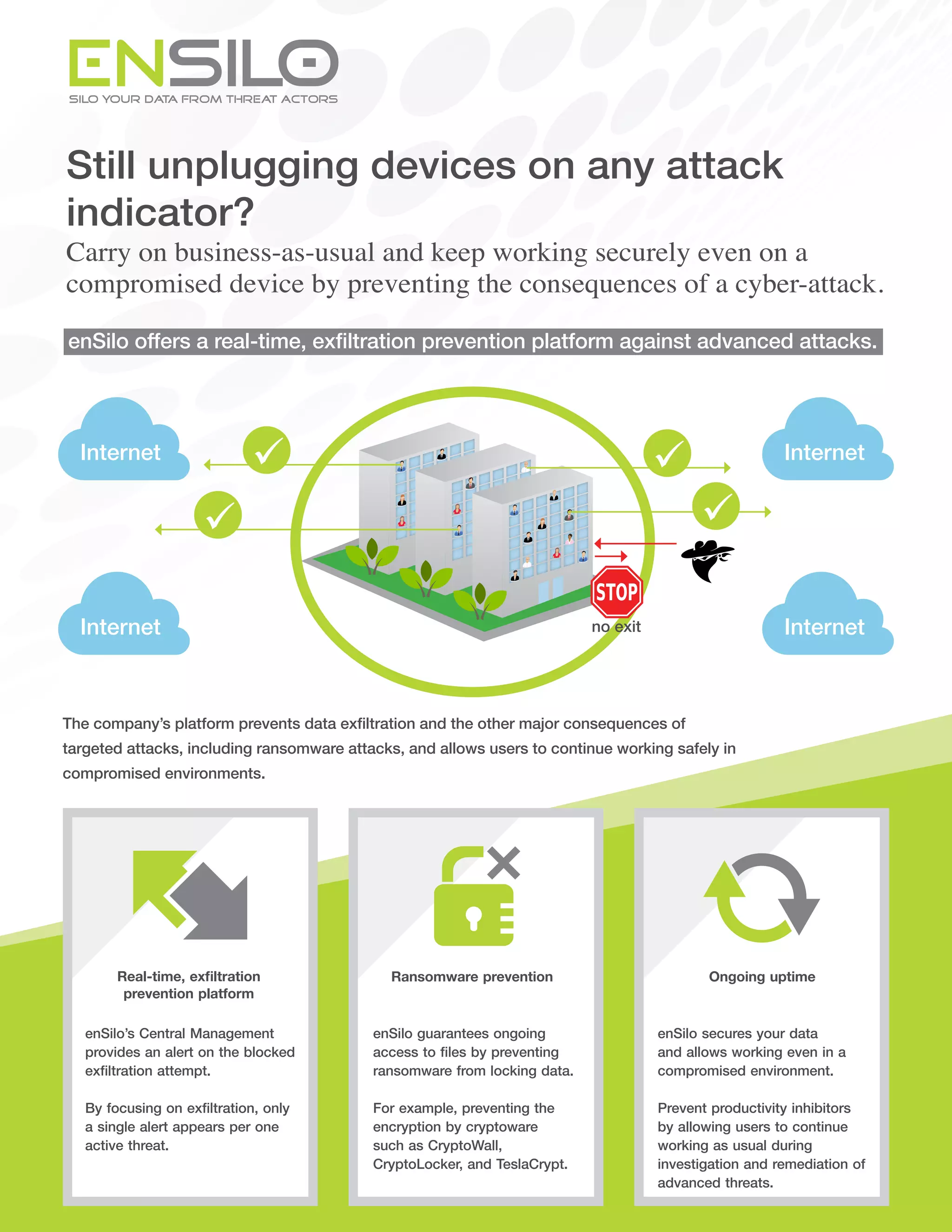 ENSILO
SILO YOUR DATA FROM THREAT ACTORS

Still unplugging devices on any attack indicator?

Carry on business-as-usual and keep working securely even on a compromised device by preventing the consequences of a cyber-attack.

enSilo offers a real-time, exfiltration prevention platform against advanced attacks.

Internet

Internet

Internet

Internet

STOP

no exit

The company's platform prevents data exfiltration and the other major consequences of targeted attacks, including ransomware attacks, and allows users to continue working safely in compromised environments.

Real-time, exfiltration prevention platform

enSilo's Central Management provides an alert on the blocked exfiltration attempt.

By focusing on exfiltration, only a single alert appears per one active threat.

Ransomware prevention

enSilo guarantees ongoing access to files by preventing ransomware from locking data.

For example, preventing the encryption by cryptoware such as CryptoWall, CryptoLocker, and TeslaCrypt.

Ongoing uptime

enSilo secures your data and allows working even in a compromised environment.

Prevent productivity inhibitors by allowing users to continue working as usual during investigation and remediation of advanced threats.