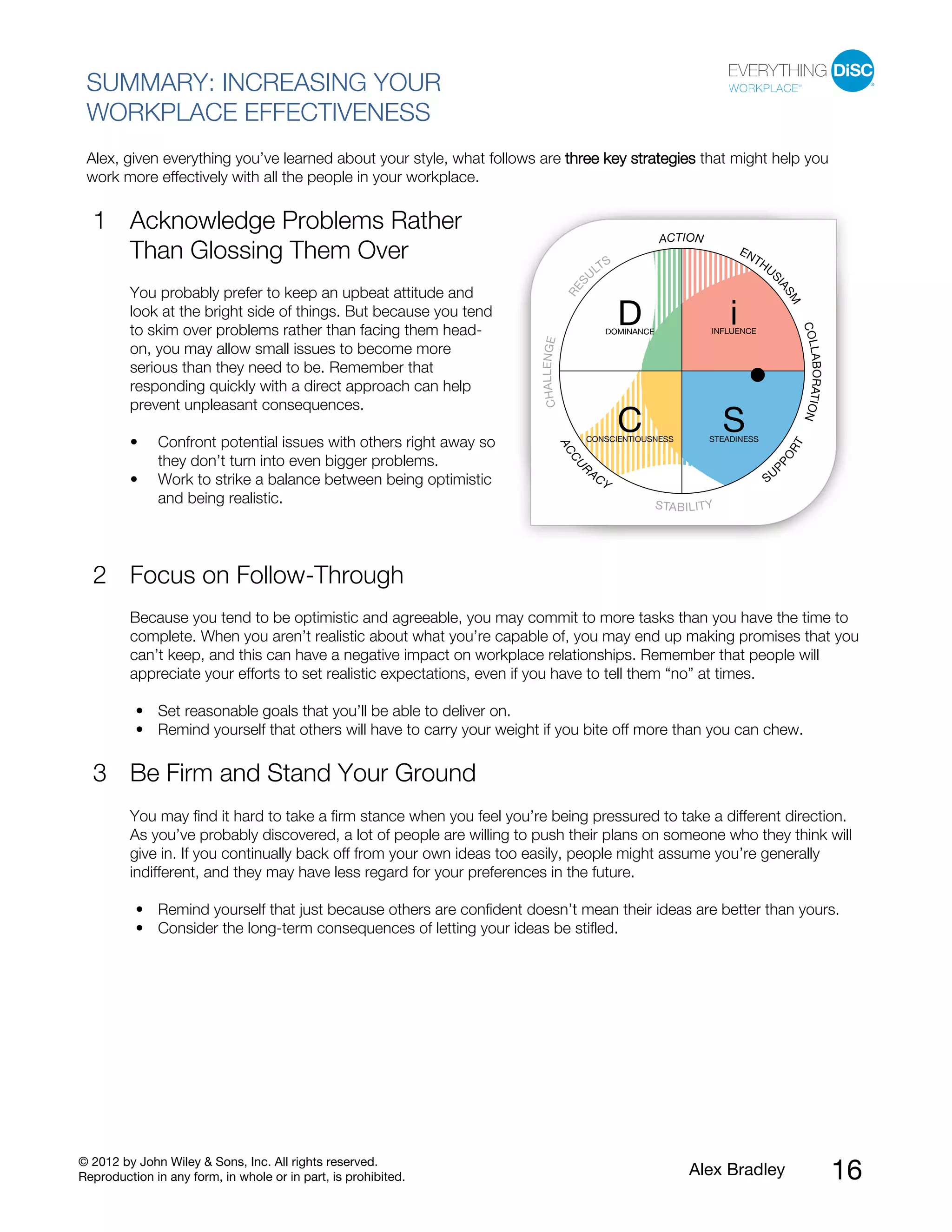 SUMMARY: INCREASING YOUR WORKPLACE EFFECTIVENESS

EVERYTHING DiSC WORKPLACE®

Alex, given everything you've learned about your style, what follows are three key strategies that might help you work more effectively with all the people in your workplace.

1 Acknowledge Problems Rather Than Glossing Them Over

You probably prefer to keep an upbeat attitude and look at the bright side of things. But because you tend to skim over problems rather than facing them head-on, you may allow small issues to become more serious than they need to be. Remember that responding quickly with a direct approach can help prevent unpleasant consequences.

• Confront potential issues with others right away so they don't turn into even bigger problems.
• Work to strike a balance between being optimistic and being realistic.

ACTION
ENTHUSIASM
COLLABORATION
SUPPORT
STABILITY
ACCURACY
CHALLENGE
RESULTS
D
DOMINANCE
i
INFLUENCE
C
CONSCIENTIOUSNESS
S
STEADINESS

2 Focus on Follow-Through

Because you tend to be optimistic and agreeable, you may commit to more tasks than you have the time to complete. When you aren't realistic about what you're capable of, you may end up making promises that you can't keep, and this can have a negative impact on workplace relationships. Remember that people will appreciate your efforts to set realistic expectations, even if you have to tell them "no" at times.

• Set reasonable goals that you'll be able to deliver on.
• Remind yourself that others will have to carry your weight if you bite off more than you can chew.

3 Be Firm and Stand Your Ground

You may find it hard to take a firm stance when you feel you're being pressured to take a different direction. As you've probably discovered, a lot of people are willing to push their plans on someone who they think will give in. If you continually back off from your own ideas too easily, people might assume you're generally indifferent, and they may have less regard for your preferences in the future.

• Remind yourself that just because others are confident doesn't mean their ideas are better than yours.
• Consider the long-term consequences of letting your ideas be stifled.

© 2012 by John Wiley & Sons, Inc. All rights reserved.
Reproduction in any form, in whole or in part, is prohibited.

Alex Bradley 16