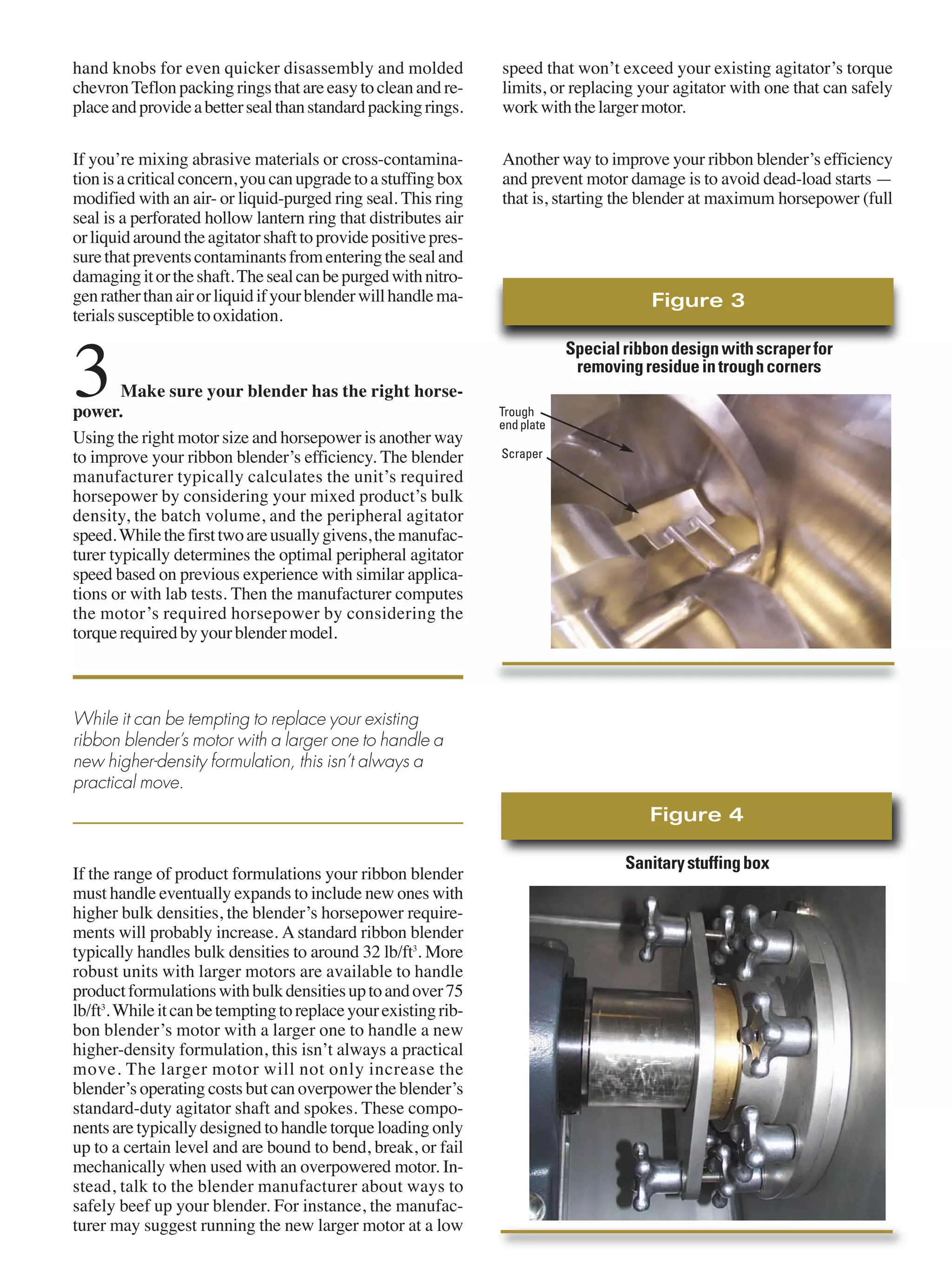 hand knobs for even quicker disassembly and molded chevron Teflon packing rings that are easy to clean and replace and provide a better seal than standard packing rings.

If you're mixing abrasive materials or cross-contamination is a critical concern, you can upgrade to a stuffing box modified with an air- or liquid-purged ring seal. This ring seal is a perforated hollow lantern ring that distributes air or liquid around the agitator shaft to provide positive pressure that prevents contaminants from entering the seal and damaging it or the shaft. The seal can be purged with nitrogen rather than air or liquid if your blender will handle materials susceptible to oxidation.

3 Make sure your blender has the right horsepower.

Using the right motor size and horsepower is another way to improve your ribbon blender's efficiency. The blender manufacturer typically calculates the unit's required horsepower by considering your mixed product's bulk density, the batch volume, and the peripheral agitator speed. While the first two are usually givens, the manufacturer typically determines the optimal peripheral agitator speed based on previous experience with similar applications or with lab tests. Then the manufacturer computes the motor's required horsepower by considering the torque required by your blender model.

While it can be tempting to replace your existing ribbon blender's motor with a larger one to handle a new higher-density formulation, this isn't always a practical move.

If the range of product formulations your ribbon blender must handle eventually expands to include new ones with higher bulk densities, the blender's horsepower requirements will probably increase. A standard ribbon blender typically handles bulk densities to around 32 lb/ft$^3$. More robust units with larger motors are available to handle product formulations with bulk densities up to and over 75 lb/ft$^3$. While it can be tempting to replace your existing ribbon blender's motor with a larger one to handle a new higher-density formulation, this isn't always a practical move. The larger motor will not only increase the blender's operating costs but can overpower the blender's standard-duty agitator shaft and spokes. These components are typically designed to handle torque loading only up to a certain level and are bound to bend, break, or fail mechanically when used with an overpowered motor. Instead, talk to the blender manufacturer about ways to safely beef up your blender. For instance, the manufacturer may suggest running the new larger motor at a low speed that won't exceed your existing agitator's torque limits, or replacing your agitator with one that can safely work with the larger motor.

Another way to improve your ribbon blender's efficiency and prevent motor damage is to avoid dead-load starts — that is, starting the blender at maximum horsepower (full

Figure 3

Special ribbon design with scraper for removing residue in trough corners

Trough end plate

Scraper

Figure 4

Sanitary stuffing box