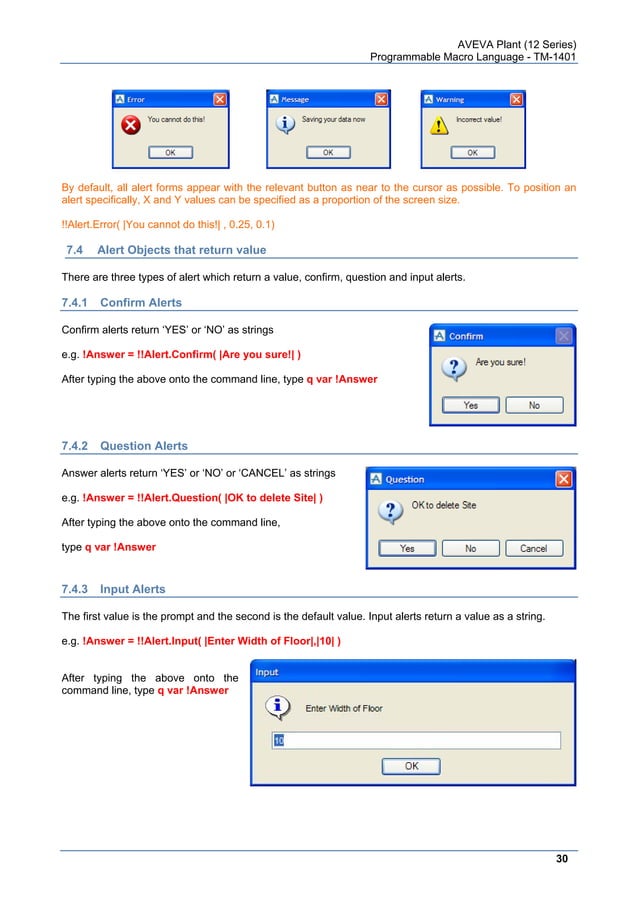 AVEVA Plant (12 Series)
Programmable Macro Language - TM-1401

Error
You cannot do this!
OK

Message
Saving your data now
OK

Warning
Incorrect value!
OK

By default, all alert forms appear with the relevant button as near to the cursor as possible. To position an alert specifically, X and Y values can be specified as a proportion of the screen size.

!!Alert.Error( |You cannot do this!| , 0.25, 0.1)

7.4 Alert Objects that return value

There are three types of alert which return a value, confirm, question and input alerts.

7.4.1 Confirm Alerts

Confirm alerts return 'YES' or 'NO' as strings

e.g. !Answer = !!Alert.Confirm( |Are you sure!| )

After typing the above onto the command line, type q var !Answer

Confirm
Are you sure!
Yes
No

7.4.2 Question Alerts

Answer alerts return 'YES' or 'NO' or 'CANCEL' as strings

e.g. !Answer = !!Alert.Question( |OK to delete Site| )

After typing the above onto the command line,

type q var !Answer

Question
OK to delete Site
Yes
No
Cancel

7.4.3 Input Alerts

The first value is the prompt and the second is the default value. Input alerts return a value as a string.

e.g. !Answer = !!Alert.Input( |Enter Width of Floor|,|10| )

After typing the above onto the command line, type q var !Answer

Input
Enter Width of Floor
10
OK

30