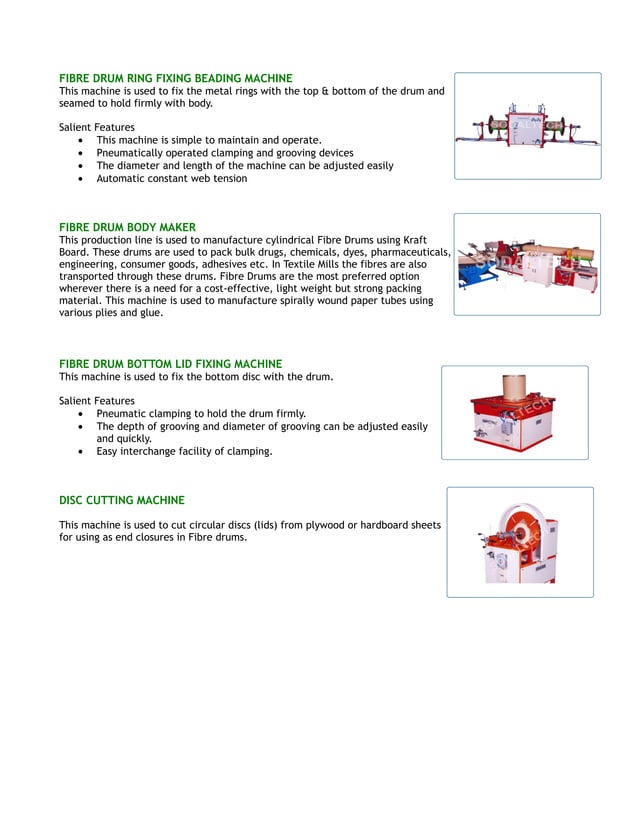 FIBRE DRUM RING FIXING BEADING MACHINE
This machine is used to fix the metal rings with the top & bottom of the drum and seamed to hold firmly with body.

Salient Features
- This machine is simple to maintain and operate.
- Pneumatically operated clamping and grooving devices
- The diameter and length of the machine can be adjusted easily
- Automatic constant web tension

FIBRE DRUM BODY MAKER
This production line is used to manufacture cylindrical Fibre Drums using Kraft Board. These drums are used to pack bulk drugs, chemicals, dyes, pharmaceuticals, engineering, consumer goods, adhesives etc. In Textile Mills the fibres are also transported through these drums. Fibre Drums are the most preferred option wherever there is a need for a cost-effective, light weight but strong packing material. This machine is used to manufacture spirally wound paper tubes using various plies and glue.

FIBRE DRUM BOTTOM LID FIXING MACHINE
This machine is used to fix the bottom disc with the drum.

Salient Features
- Pneumatic clamping to hold the drum firmly.
- The depth of grooving and diameter of grooving can be adjusted easily and quickly.
- Easy interchange facility of clamping.

DISC CUTTING MACHINE

This machine is used to cut circular discs (lids) from plywood or hardboard sheets for using as end closures in Fibre drums.