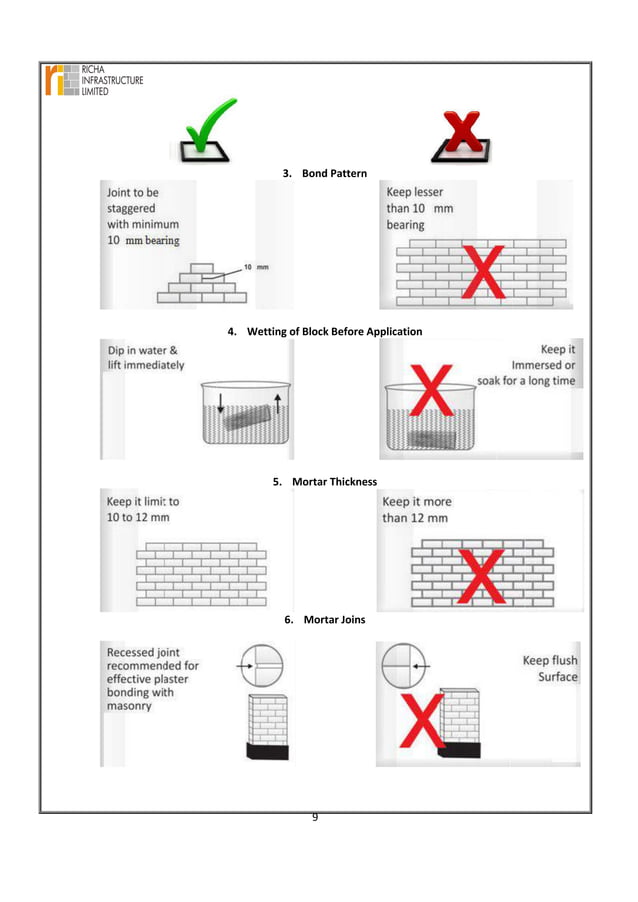 RICHA INFRASTRUCTURE LIMITED

3. Bond Pattern

Joint to be staggered with minimum 10 mm bearing

10 mm

Keep lesser than 10 mm bearing

4. Wetting of Block Before Application

Dip in water & lift immediately

Keep it Immersed or soak for a long time

5. Mortar Thickness

Keep it limit to 10 to 12 mm

Keep it more than 12 mm

6. Mortar Joins

Recessed joint recommended for effective plaster bonding with masonry

Keep flush Surface

9