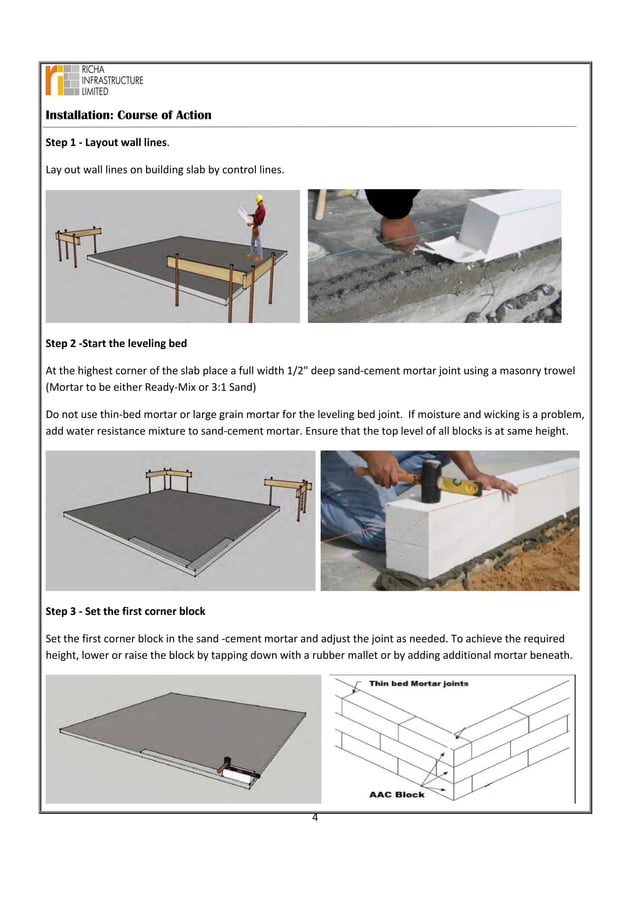 RICHA INFRASTRUCTURE LIMITED

Installation: Course of Action

Step 1 - Layout wall lines.

Lay out wall lines on building slab by control lines.

Step 2 -Start the leveling bed

At the highest corner of the slab place a full width 1/2" deep sand-cement mortar joint using a masonry trowel (Mortar to be either Ready-Mix or 3:1 Sand)

Do not use thin-bed mortar or large grain mortar for the leveling bed joint. If moisture and wicking is a problem, add water resistance mixture to sand-cement mortar. Ensure that the top level of all blocks is at same height.

Step 3 - Set the first corner block

Set the first corner block in the sand -cement mortar and adjust the joint as needed. To achieve the required height, lower or raise the block by tapping down with a rubber mallet or by adding additional mortar beneath.

Thin bed Mortar joints

AAC Block

4