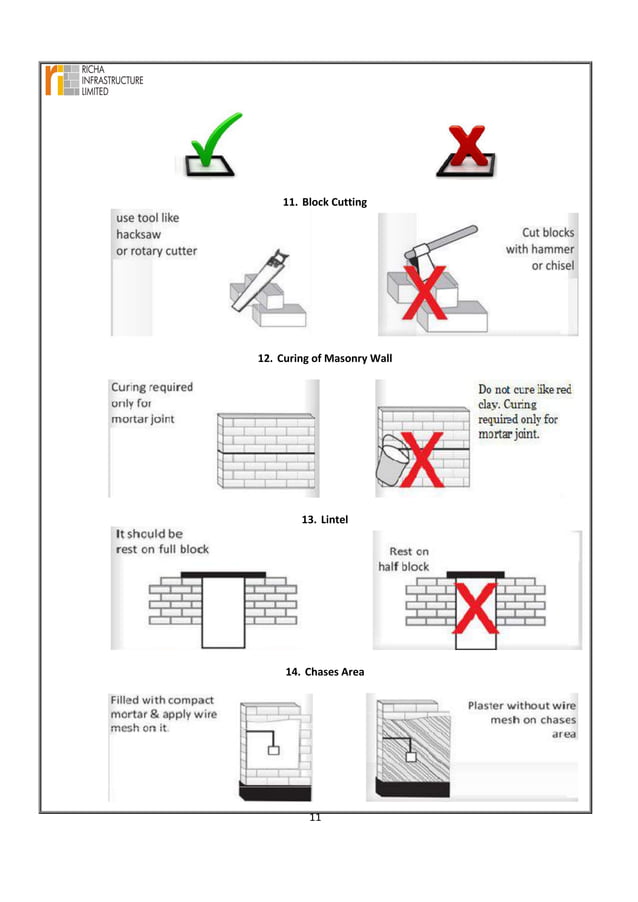 RICHA INFRASTRUCTURE LIMITED

11. Block Cutting

use tool like hacksaw or rotary cutter

Cut blocks with hammer or chisel

12. Curing of Masonry Wall

Curing required only for mortar joint

Do not cure like red clay. Curing required only for mortar joint.

13. Lintel

It should be rest on full block

Rest on half block

14. Chases Area

Filled with compact mortar & apply wire mesh on it.

Plaster without wire mesh on chases area

11