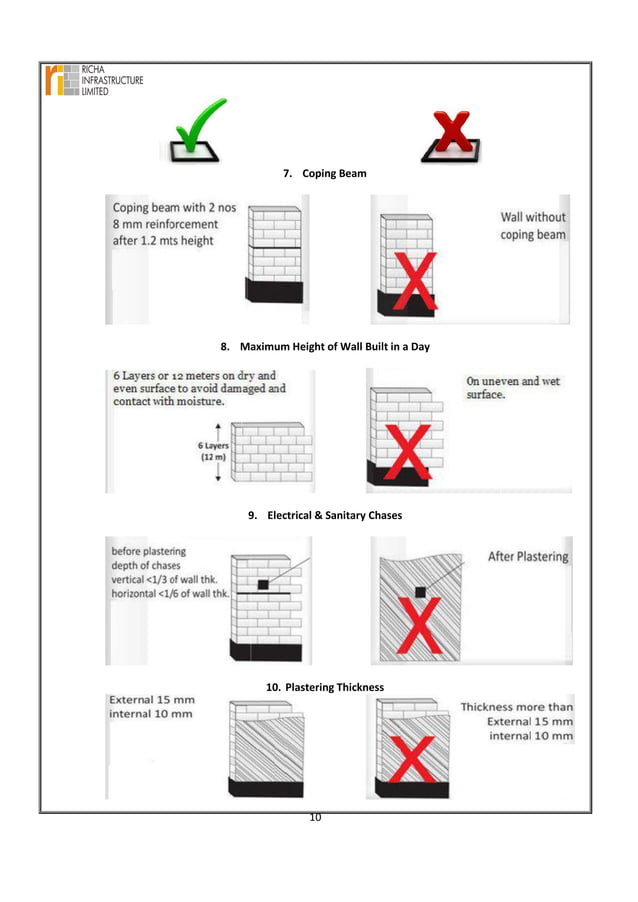 RICHA INFRASTRUCTURE LIMITED

7. Coping Beam

Coping beam with 2 nos 8 mm reinforcement after 1.2 mts height

Wall without coping beam

8. Maximum Height of Wall Built in a Day

6 Layers or 12 meters on dry and even surface to avoid damaged and contact with moisture.

6 Layers (12 m)

On uneven and wet surface.

9. Electrical & Sanitary Chases

before plastering depth of chases vertical <1/3 of wall thk. horizontal <1/6 of wall thk.

After Plastering

10. Plastering Thickness

External 15 mm internal 10 mm

Thickness more than External 15 mm internal 10 mm

10