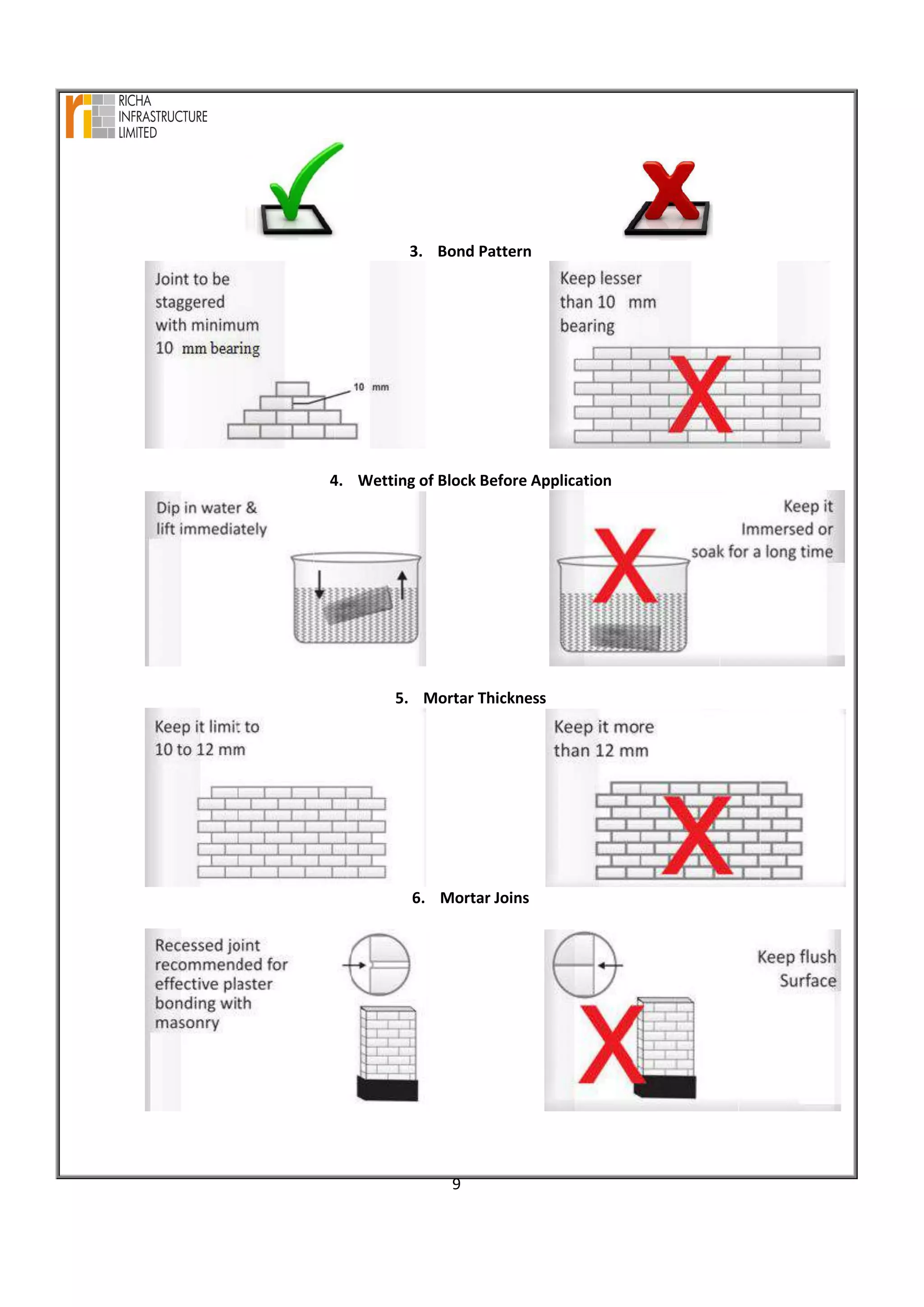 RICHA
INFRASTRUCTURE
LIMITED

3. Bond Pattern

Joint to be staggered with minimum 10 mm bearing

10 mm

Keep lesser than 10 mm bearing

4. Wetting of Block Before Application

Dip in water & lift immediately

Keep it Immersed or soak for a long time

5. Mortar Thickness

Keep it limit to 10 to 12 mm

Keep it more than 12 mm

6. Mortar Joins

Recessed joint recommended for effective plaster bonding with masonry

Keep flush Surface

9