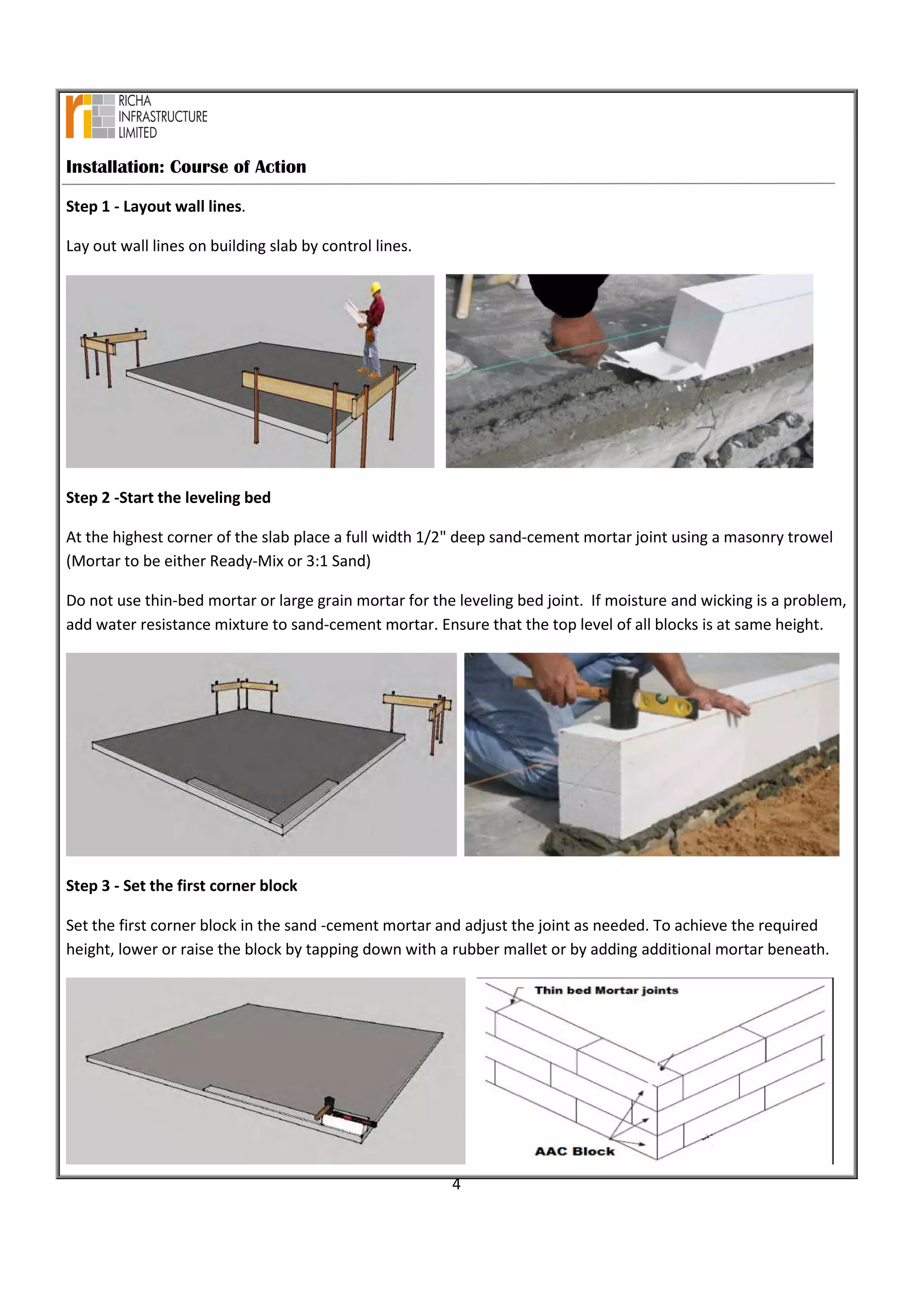 RICHA
INFRASTRUCTURE
LIMITED

Installation: Course of Action

Step 1 - Layout wall lines.

Lay out wall lines on building slab by control lines.

Step 2 -Start the leveling bed

At the highest corner of the slab place a full width 1/2" deep sand-cement mortar joint using a masonry trowel (Mortar to be either Ready-Mix or 3:1 Sand)

Do not use thin-bed mortar or large grain mortar for the leveling bed joint. If moisture and wicking is a problem, add water resistance mixture to sand-cement mortar. Ensure that the top level of all blocks is at same height.

Step 3 - Set the first corner block

Set the first corner block in the sand -cement mortar and adjust the joint as needed. To achieve the required height, lower or raise the block by tapping down with a rubber mallet or by adding additional mortar beneath.

Thin bed Mortar joints

AAC Block

4