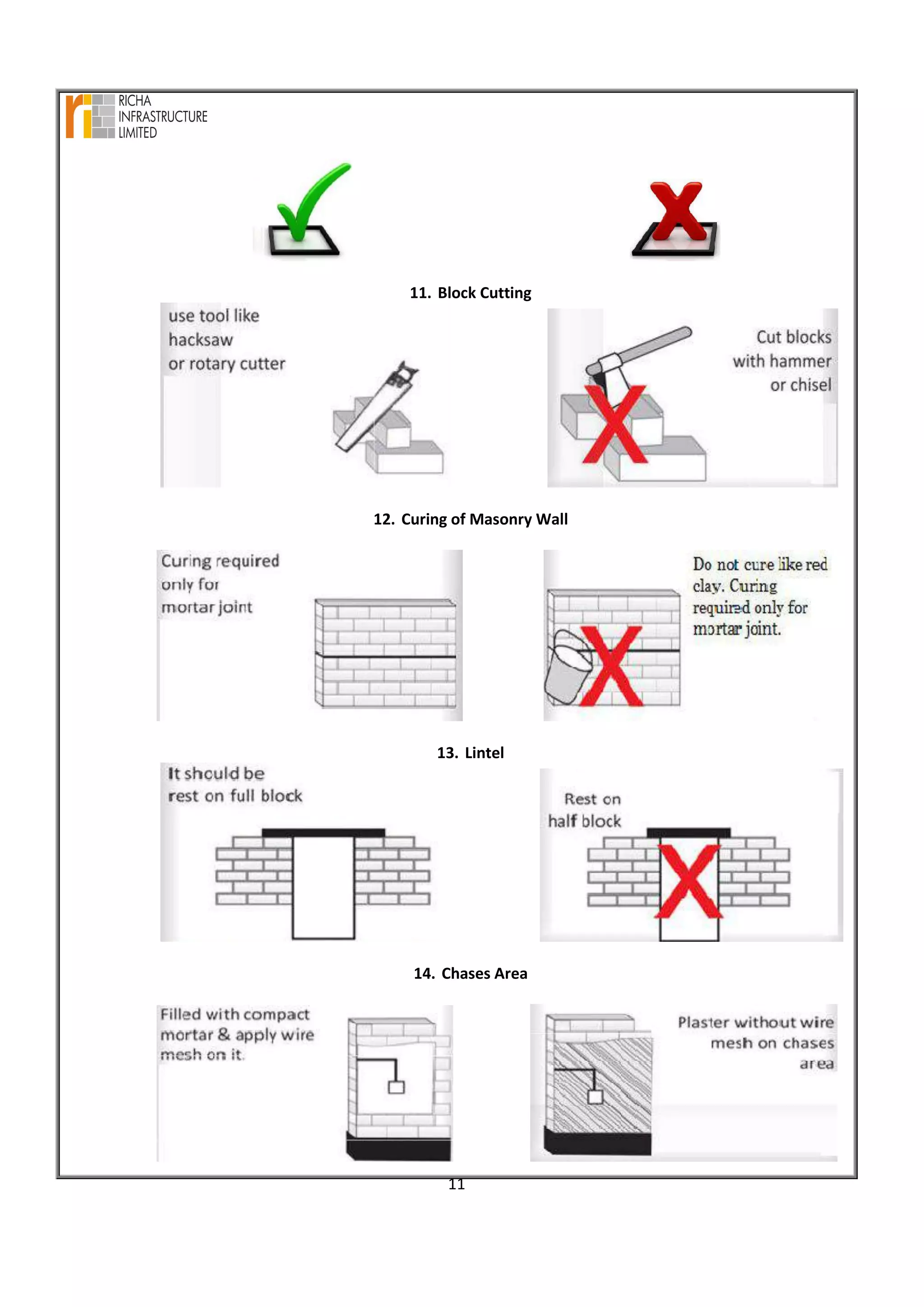 RICHA INFRASTRUCTURE LIMITED

11. Block Cutting

use tool like hacksaw or rotary cutter

Cut blocks with hammer or chisel

12. Curing of Masonry Wall

Curing required only for mortar joint

Do not cure like red clay. Curing required only for mortar joint.

13. Lintel

It should be rest on full block

Rest on half block

14. Chases Area

Filled with compact mortar & apply wire mesh on it.

Plaster without wire mesh on chases area

11