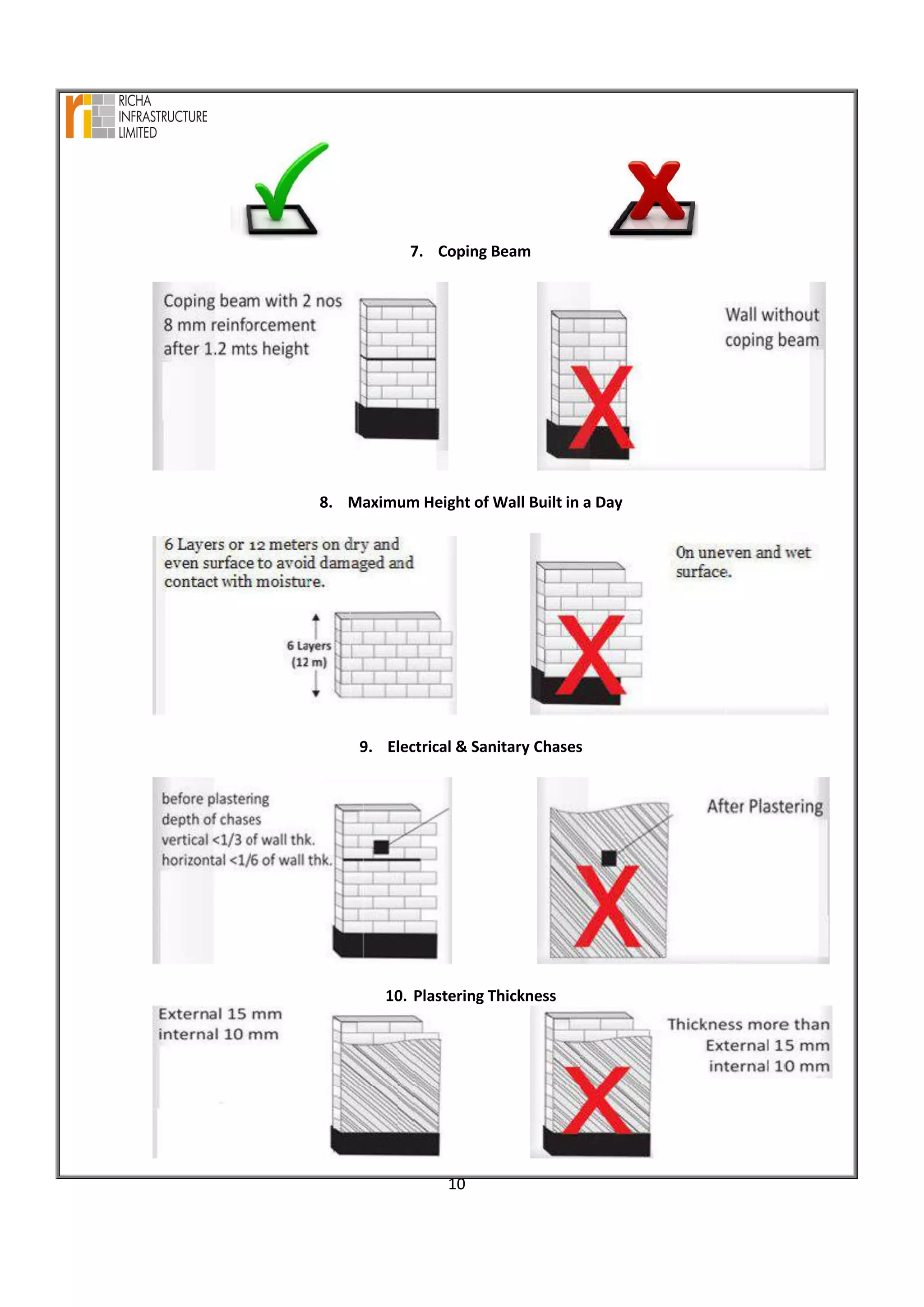 RICHA INFRASTRUCTURE LIMITED

7. Coping Beam

Coping beam with 2 nos 8 mm reinforcement after 1.2 mts height

Wall without coping beam

8. Maximum Height of Wall Built in a Day

6 Layers or 12 meters on dry and even surface to avoid damaged and contact with moisture.

6 Layers (12 m)

On uneven and wet surface.

9. Electrical & Sanitary Chases

before plastering
depth of chases
vertical <1/3 of wall thk.
horizontal <1/6 of wall thk.

After Plastering

10. Plastering Thickness

External 15 mm
internal 10 mm

Thickness more than
External 15 mm
internal 10 mm

10