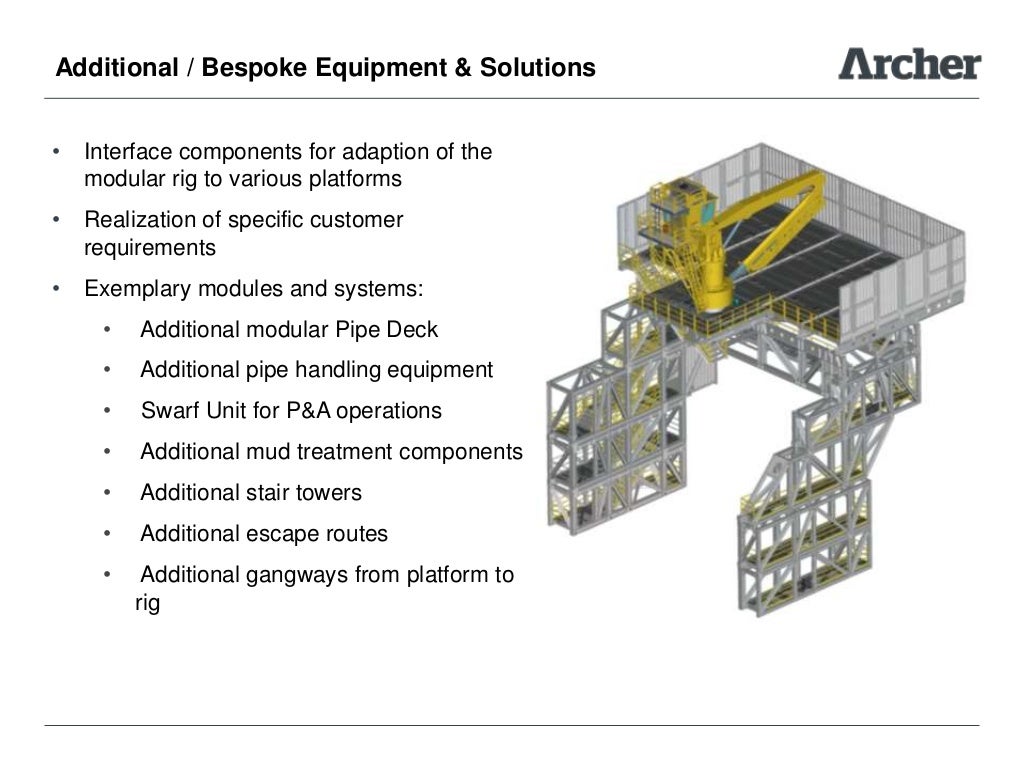 Additional / Bespoke Equipment & Solutions

Archer

• Interface components for adaption of the modular rig to various platforms
• Realization of specific customer requirements
• Exemplary modules and systems:
  • Additional modular Pipe Deck
  • Additional pipe handling equipment
  • Swarf Unit for P&A operations
  • Additional mud treatment components
  • Additional stair towers
  • Additional escape routes
  • Additional gangways from platform to rig