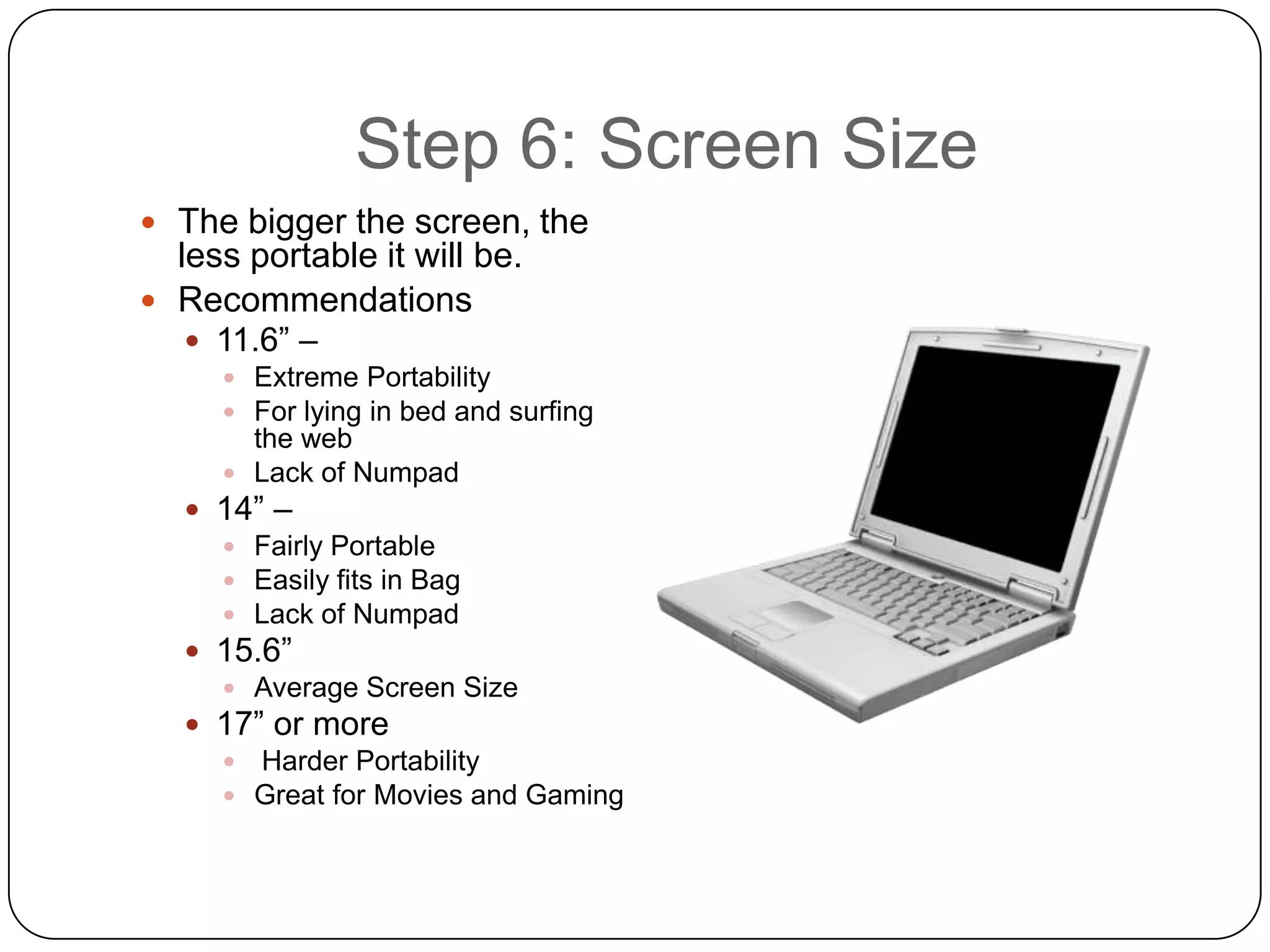 Step 6: Screen Size

- The bigger the screen, the less portable it will be.
- Recommendations
  - 11.6” –
    - Extreme Portability
    - For lying in bed and surfing the web
    - Lack of Numpad
  - 14” –
    - Fairly Portable
    - Easily fits in Bag
    - Lack of Numpad
  - 15.6”
    - Average Screen Size
  - 17” or more
    - Harder Portability
    - Great for Movies and Gaming