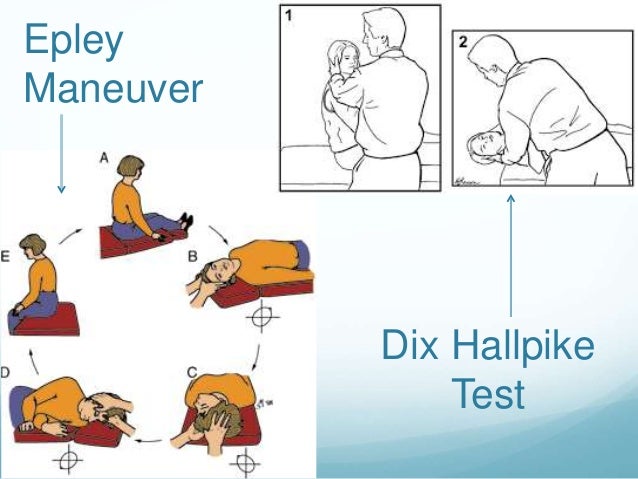 Epley Maneuver

A

B

C

D

E

1

2

Dix Hallpike Test