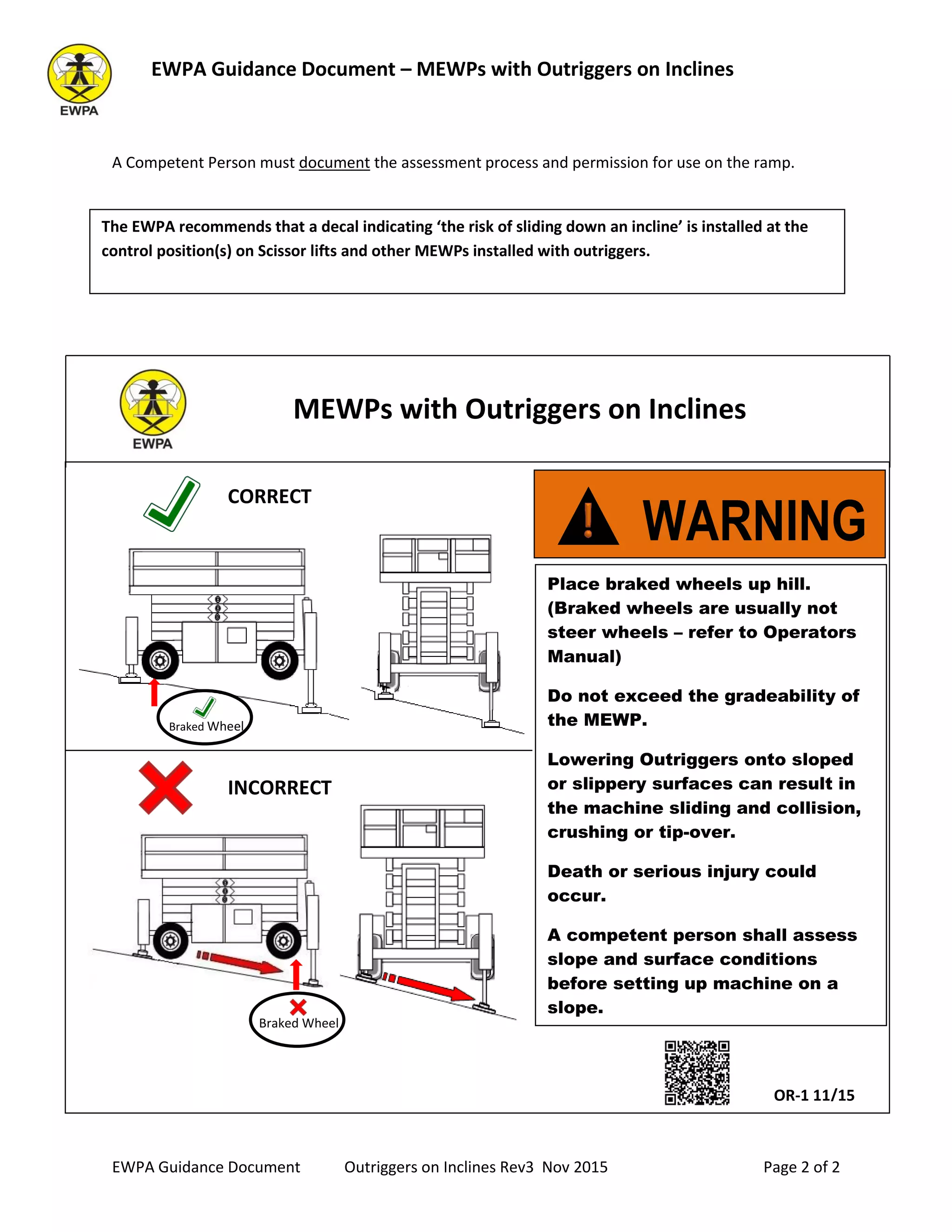 EWPA

EWPA Guidance Document – MEWPs with Outriggers on Inclines

A Competent Person must document the assessment process and permission for use on the ramp.

The EWPA recommends that a decal indicating 'the risk of sliding down an incline' is installed at the control position(s) on Scissor lifts and other MEWPs installed with outriggers.

EWPA

MEWPs with Outriggers on Inclines

CORRECT

Braked Wheel

INCORRECT

Braked Wheel

WARNING

Place braked wheels up hill. (Braked wheels are usually not steer wheels – refer to Operators Manual)

Do not exceed the gradeability of the MEWP.

Lowering Outriggers onto sloped or slippery surfaces can result in the machine sliding and collision, crushing or tip-over.

Death or serious injury could occur.

A competent person shall assess slope and surface conditions before setting up machine on a slope.

OR-1 11/15

EWPA Guidance Document Outriggers on Inclines Rev3 Nov 2015 Page 2 of 2