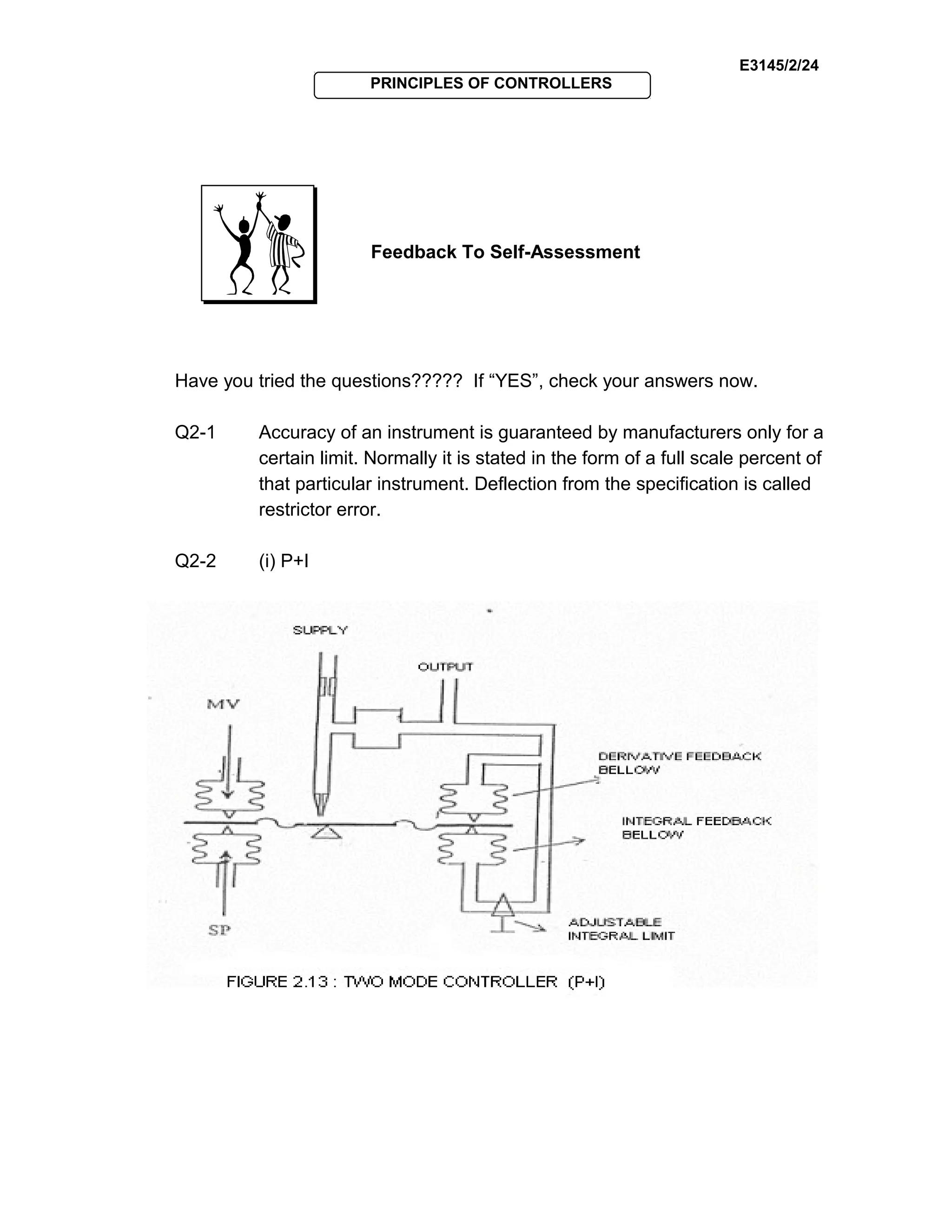 E3145/2/24

PRINCIPLES OF CONTROLLERS

Feedback To Self-Assessment

Have you tried the questions????? If “YES”, check your answers now.

Q2-1 Accuracy of an instrument is guaranteed by manufacturers only for a certain limit. Normally it is stated in the form of a full scale percent of that particular instrument. Deflection from the specification is called restrictor error.

Q2-2 (i) P+I

SUPPLY

OUTPUT

MV

DERIVATIVE FEEDBACK BELLOW

INTEGRAL FEEDBACK BELLOW

SP

ADJUSTABLE INTEGRAL LIMIT

FIGURE 2.13 : TWO MODE CONTROLLER (P+I)