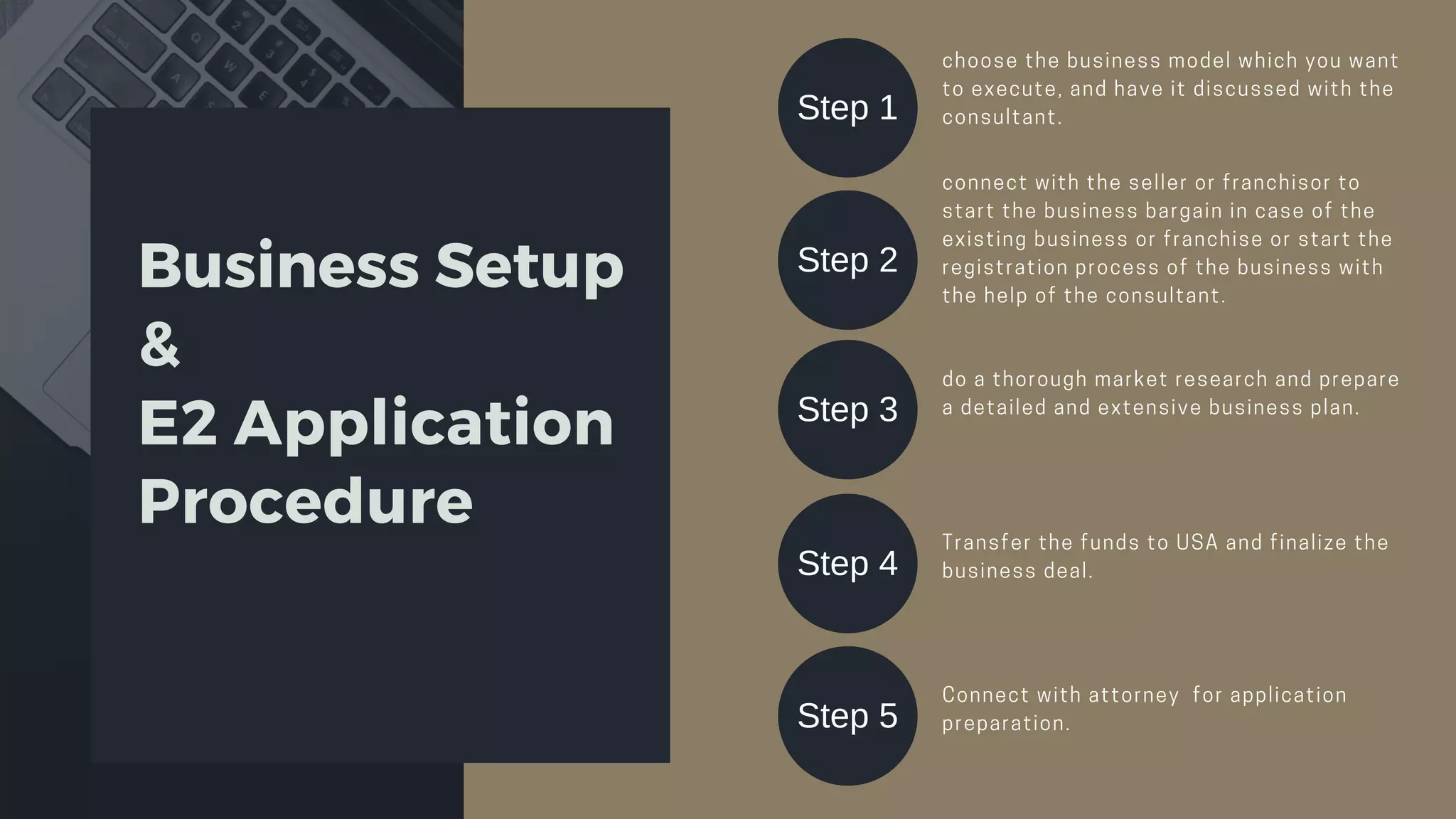 Business Setup
&
E2 Application Procedure

Step 1

choose the business model which you want to execute, and have it discussed with the consultant.

Step 2

connect with the seller or franchisor to start the business bargain in case of the existing business or franchise or start the registration process of the business with the help of the consultant.

Step 3

do a thorough market research and prepare a detailed and extensive business plan.

Step 4

Transfer the funds to USA and finalize the business deal.

Step 5

Connect with attorney  for application preparation.